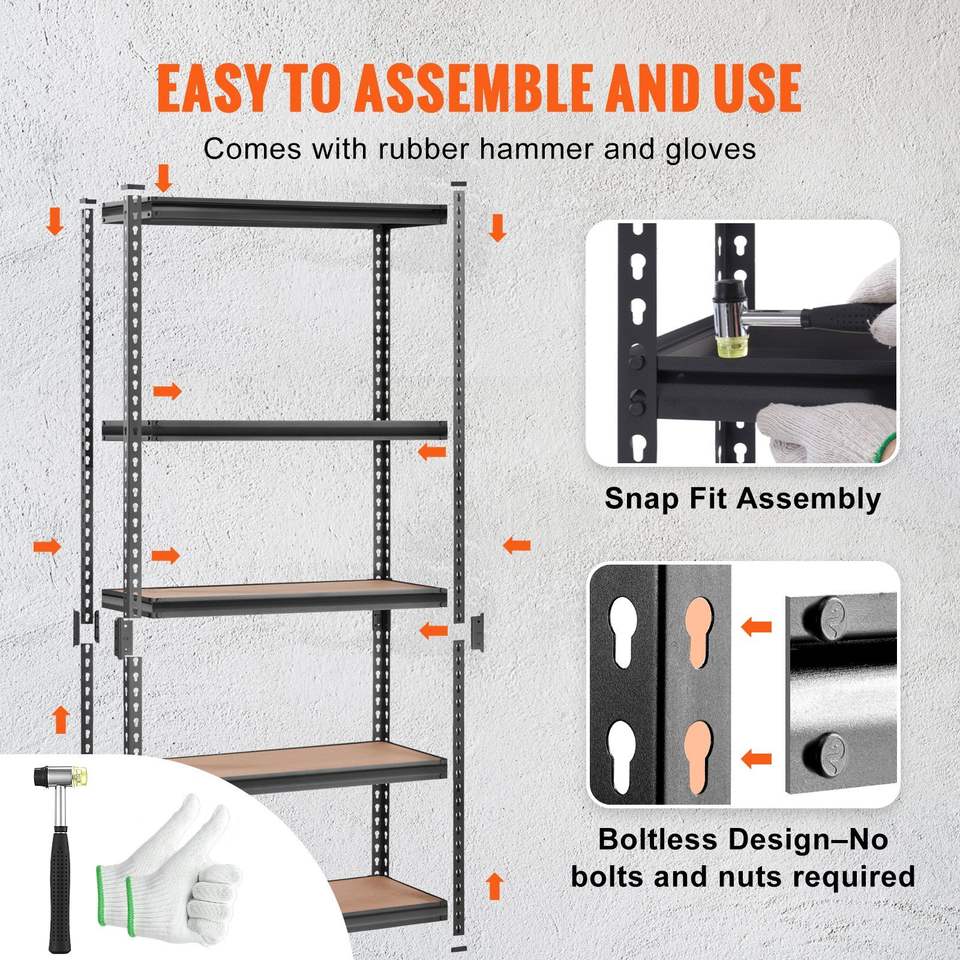 EASY TO ASSEMBLE AND USE

Comes with rubber hammer and gloves

Snap Fit Assembly

Boltless Design–No bolts and nuts required