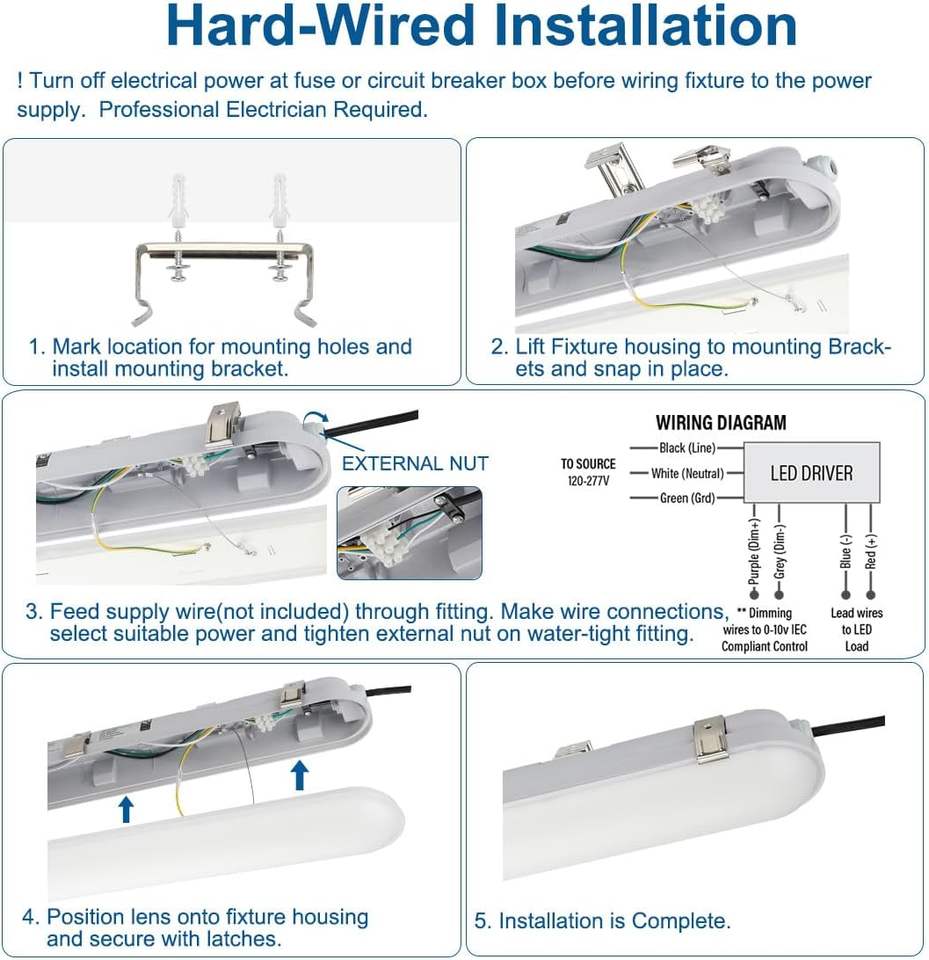 Hard-Wired Installation

! Turn off electrical power at fuse or circuit breaker box before wiring fixture to the power supply. Professional Electrician Required.

1. Mark location for mounting holes and install mounting bracket.

2. Lift Fixture housing to mounting Brackets and snap in place.

EXTERNAL NUT

WIRING DIAGRAM

TO SOURCE
120-277V

Black (Line)
White (Neutral)
Green (Grd)

LED DRIVER

Purple (Dim+)
Grey (Dim-)
Blue (-)
Red (+)

** Dimming wires to 0-10v IEC Compliant Control

Lead wires to LED Load

3. Feed supply wire(not included) through fitting. Make wire connections, select suitable power and tighten external nut on water-tight fitting.

4. Position lens onto fixture housing and secure with latches.

5. Installation is Complete.