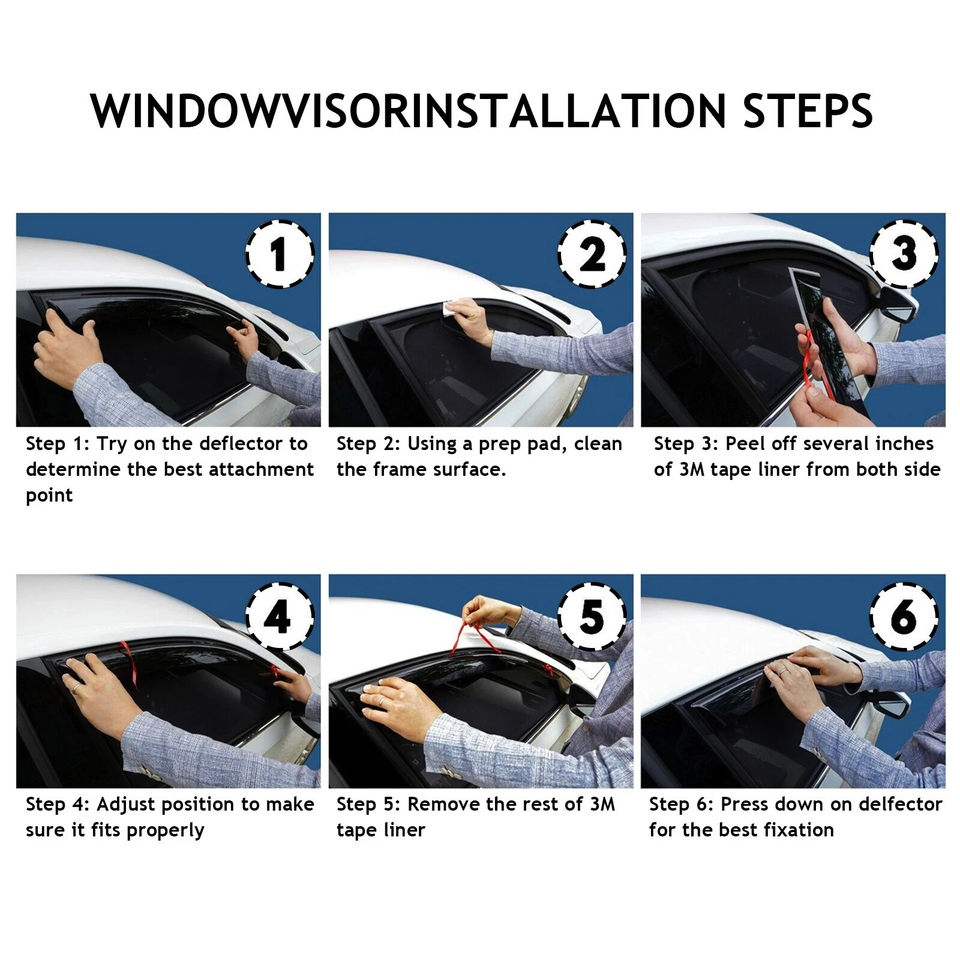 WINDOWVISORINSTALLATION STEPS

1

Step 1: Try on the deflector to determine the best attachment point

2

Step 2: Using a prep pad, clean the frame surface.

3

Step 3: Peel off several inches of 3M tape liner from both side

4

Step 4: Adjust position to make sure it fits properly

5

Step 5: Remove the rest of 3M tape liner

6

Step 6: Press down on delfector for the best fixation