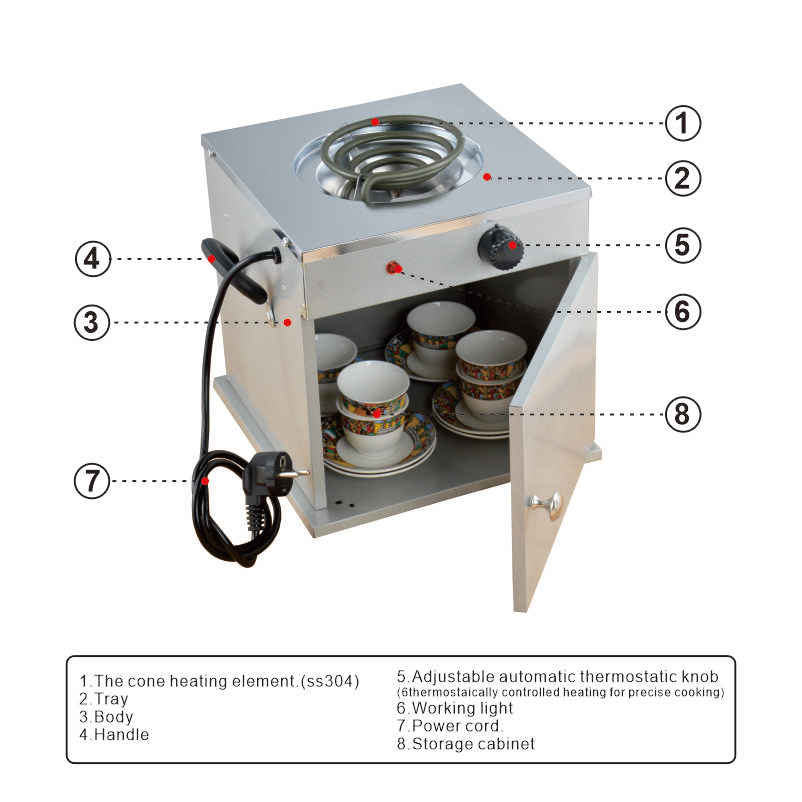 1
2
4
5
3
6
8
7

1.The cone heating element.(ss304)
2.Tray
3.Body
4.Handle

5.Adjustable automatic thermostatic knob
(6thermostaically controlled heating for precise cooking)
6.Working light
7.Power cord.
8.Storage cabinet