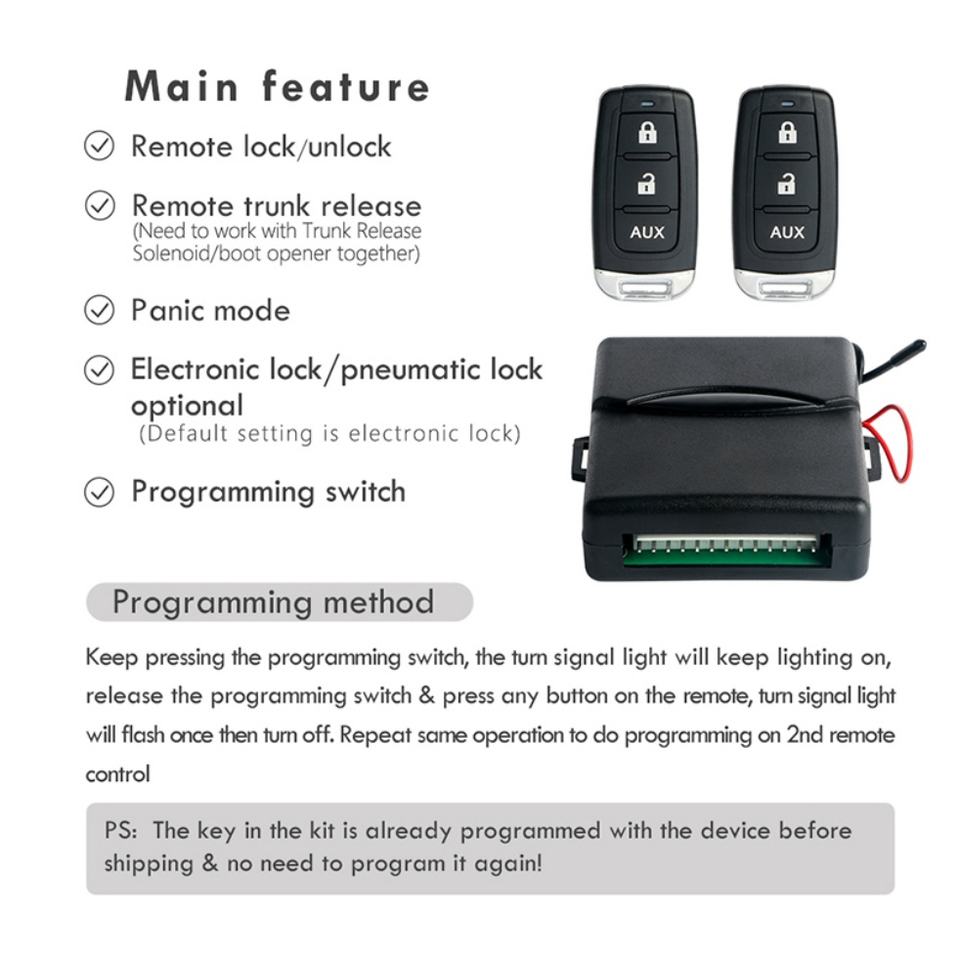 Main feature

Remote lock/unlock

Remote trunk release
(Need to work with Trunk Release Solenoid/boot opener together)

Panic mode

Electronic lock/pneumatic lock optional
(Default setting is electronic lock)

Programming switch

AUX

AUX

Programming method

Keep pressing the programming switch, the turn signal light will keep lighting on, release the programming switch & press any button on the remote, turn signal light will flash once then turn off. Repeat same operation to do programming on 2nd remote control

PS: The key in the kit is already programmed with the device before shipping & no need to program it again!