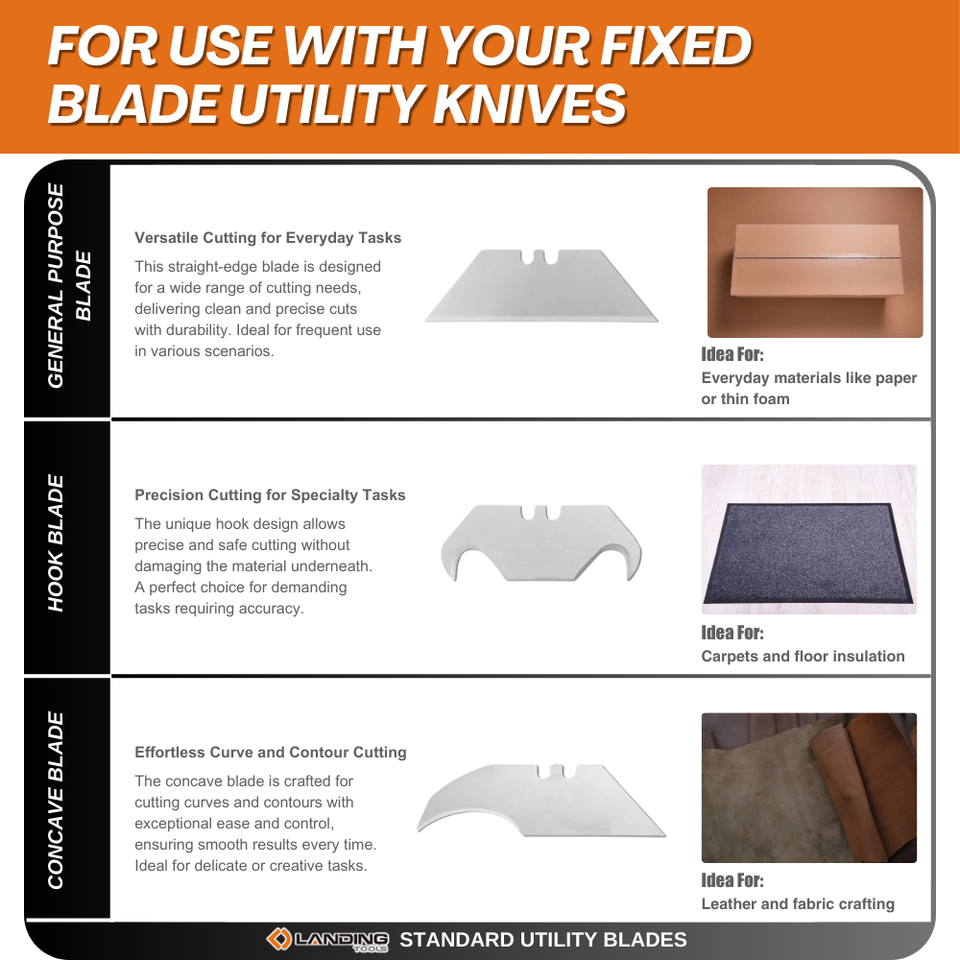 FOR USE WITH YOUR FIXED BLADE UTILITY KNIVES

GENERAL PURPOSE BLADE

Versatile Cutting for Everyday Tasks

This straight-edge blade is designed for a wide range of cutting needs, delivering clean and precise cuts with durability. Ideal for frequent use in various scenarios.

Idea For:
Everyday materials like paper or thin foam

HOOK BLADE

Precision Cutting for Specialty Tasks

The unique hook design allows precise and safe cutting without damaging the material underneath. A perfect choice for demanding tasks requiring accuracy.

Idea For:
Carpets and floor insulation

CONCAVE BLADE

Effortless Curve and Contour Cutting

The concave blade is crafted for cutting curves and contours with exceptional ease and control, ensuring smooth results every time. Ideal for delicate or creative tasks.

Idea For:
Leather and fabric crafting

LANDING TOOLS STANDARD UTILITY BLADES