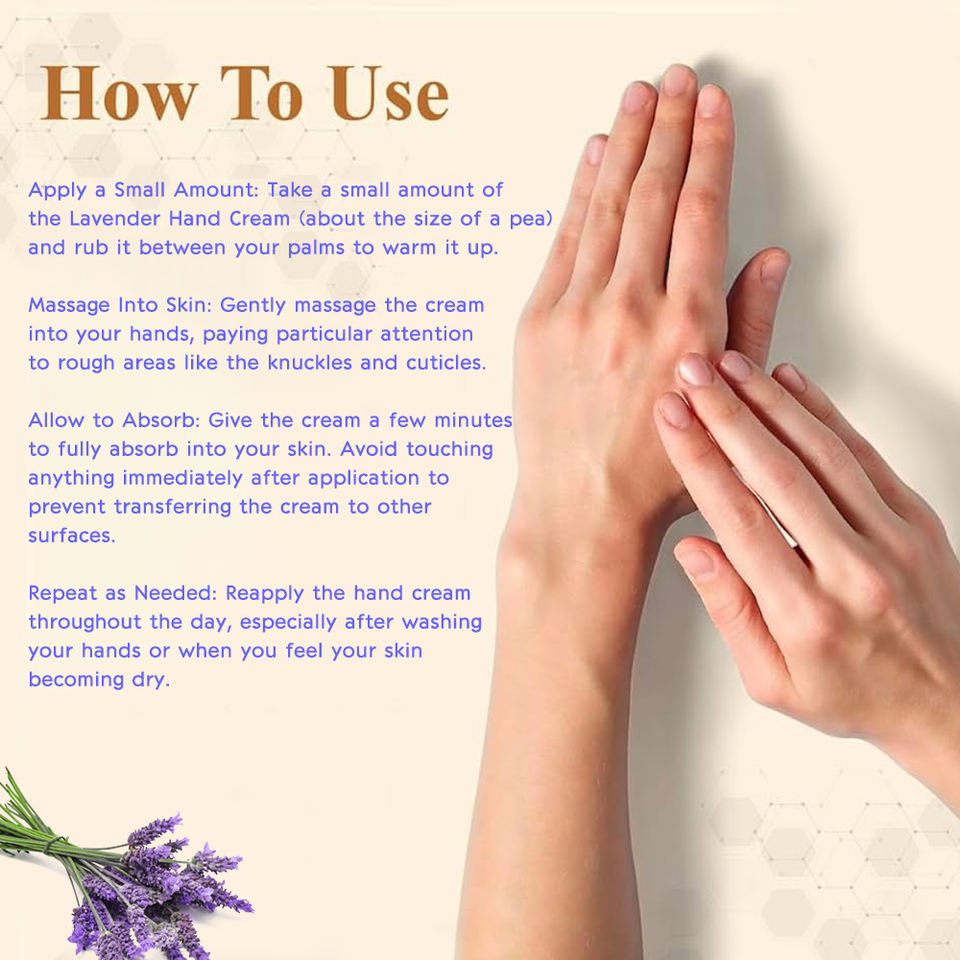 How To Use

Apply a Small Amount: Take a small amount of the Lavender Hand Cream (about the size of a pea) and rub it between your palms to warm it up.

Massage Into Skin: Gently massage the cream into your hands, paying particular attention to rough areas like the knuckles and cuticles.

Allow to Absorb: Give the cream a few minutes to fully absorb into your skin. Avoid touching anything immediately after application to prevent transferring the cream to other surfaces.

Repeat as Needed: Reapply the hand cream throughout the day, especially after washing your hands or when you feel your skin becoming dry.