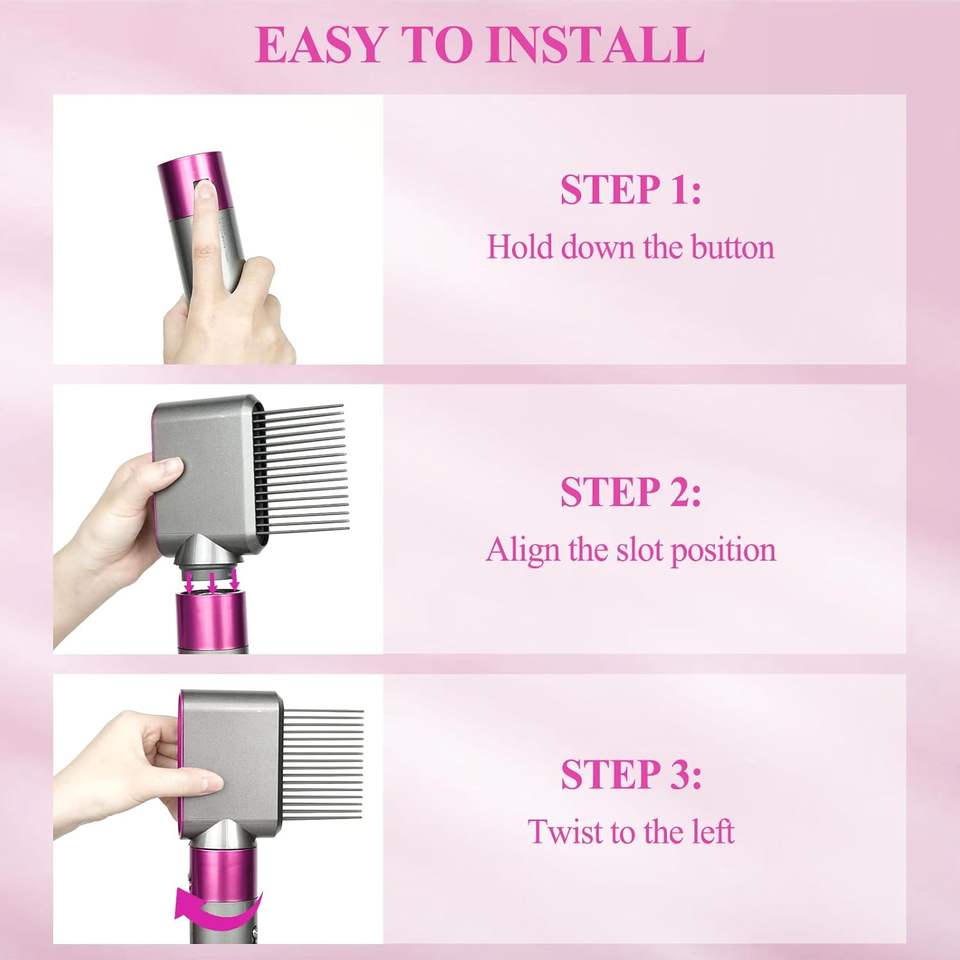 EASY TO INSTALL

STEP 1:
Hold down the button

STEP 2:
Align the slot position

STEP 3:
Twist to the left