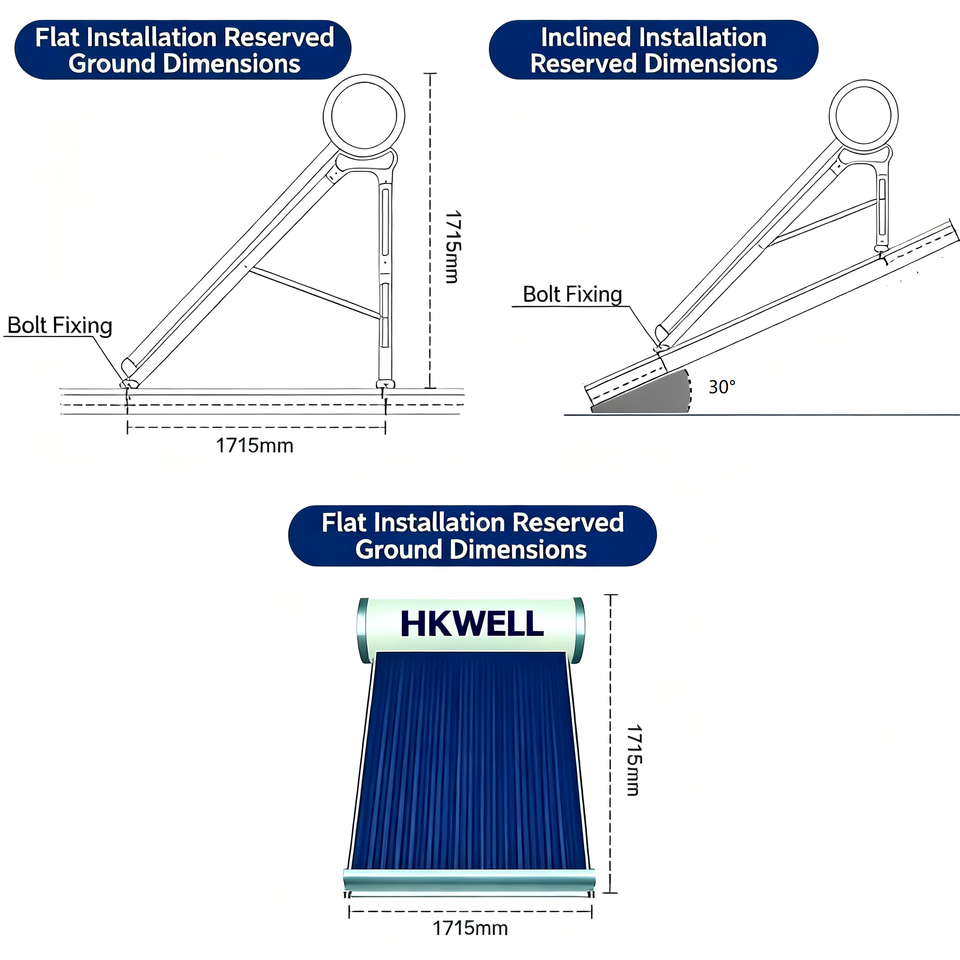 Flat Installation Reserved Ground Dimensions

1715mm

Bolt Fixing

1715mm

Inclined Installation Reserved Dimensions

Bolt Fixing

30°

Flat Installation Reserved Ground Dimensions

HKWELL

1715mm

1715mm