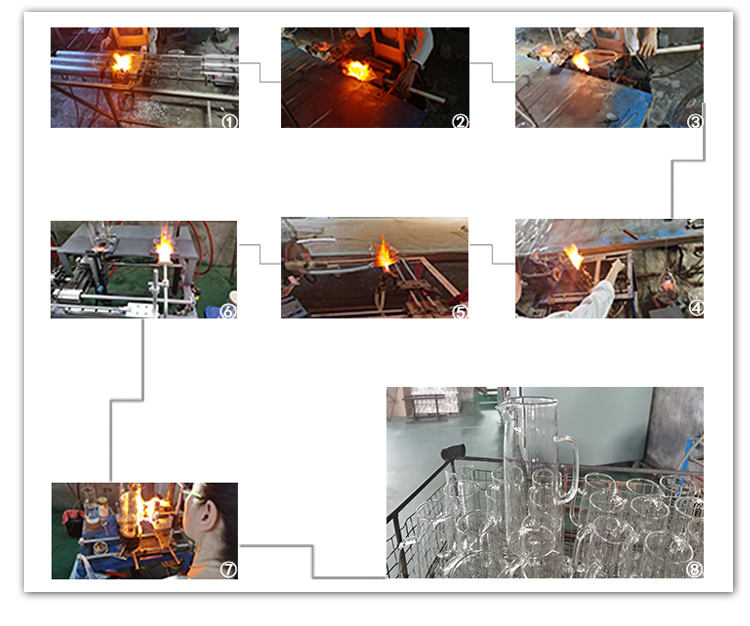 ①

②

③

④

⑤

⑥

⑦

⑧