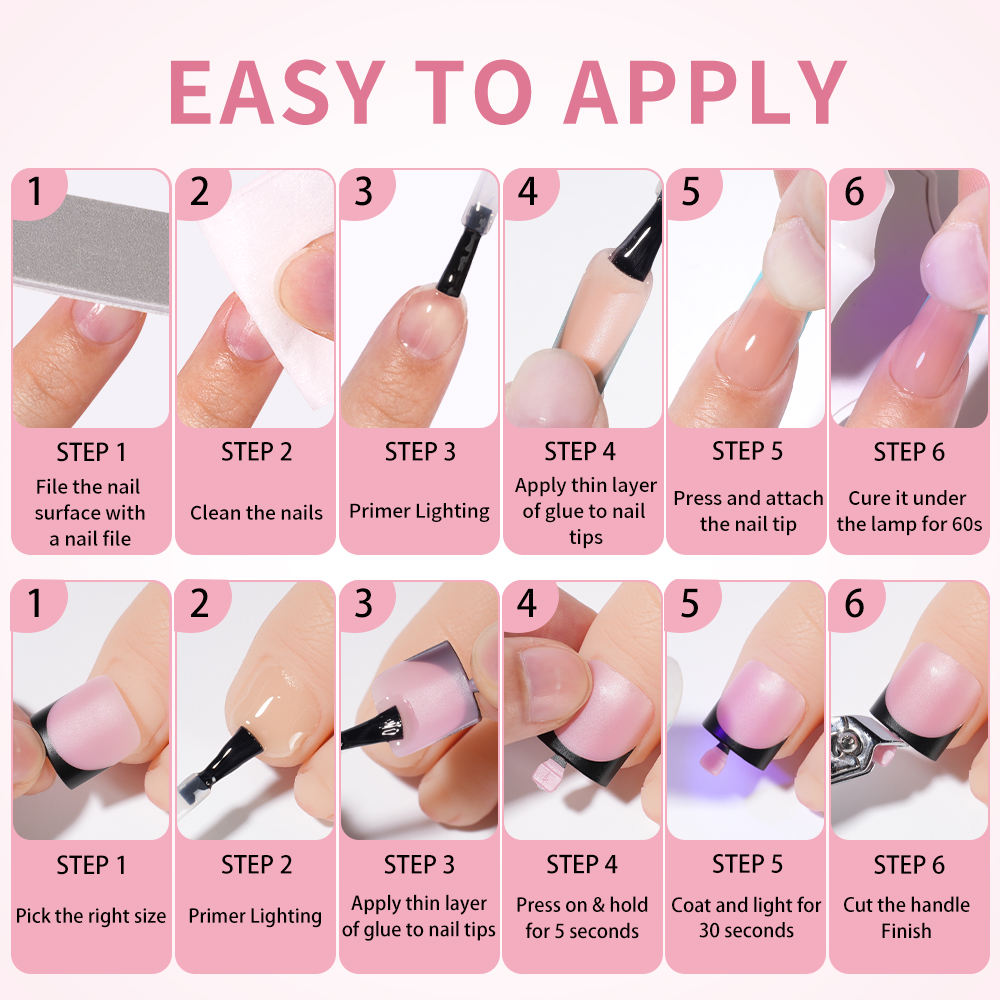 EASY TO APPLY

1

STEP 1
File the nail surface with a nail file

2

STEP 2
Clean the nails

3

STEP 3
Primer Lighting

4

STEP 4
Apply thin layer of glue to nail tips

5

STEP 5
Press and attach the nail tip

6

STEP 6
Cure it under the lamp for 60s

1

STEP 1
Pick the right size

2

STEP 2
Primer Lighting

3

STEP 3
Apply thin layer of glue to nail tips

4

STEP 4
Press on & hold for 5 seconds

5

STEP 5
Coat and light for 30 seconds

6

STEP 6
Cut the handle Finish