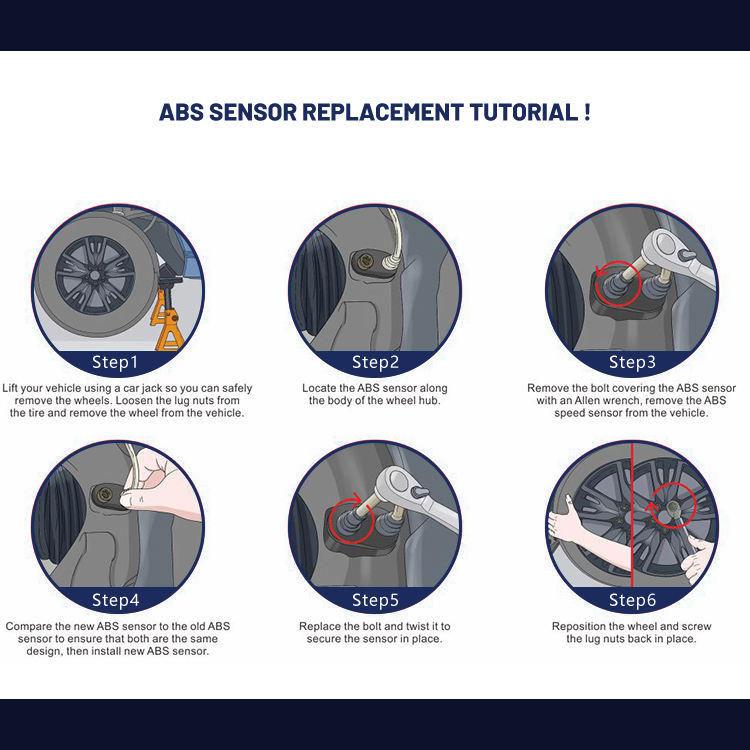 ABS SENSOR REPLACEMENT TUTORIAL !

Step1

Lift your vehicle using a car jack so you can safely remove the wheels. Loosen the lug nuts from the tire and remove the wheel from the vehicle.

Step2

Locate the ABS sensor along the body of the wheel hub.

Step3

Remove the bolt covering the ABS sensor with an Allen wrench, remove the ABS speed sensor from the vehicle.

Step4

Compare the new ABS sensor to the old ABS sensor to ensure that both are the same design, then install new ABS sensor.

Step5

Replace the bolt and twist it to secure the sensor in place.

Step6

Reposition the wheel and screw the lug nuts back in place.