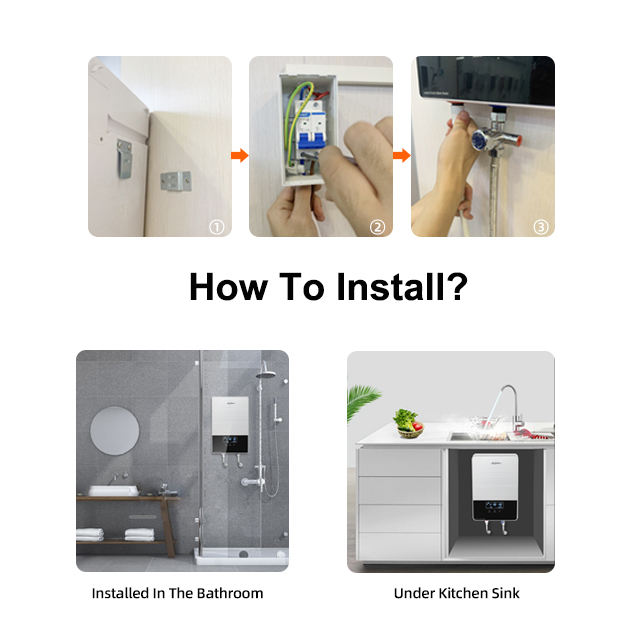 ①

②

③

How To Install?

Installed In The Bathroom

Under Kitchen Sink