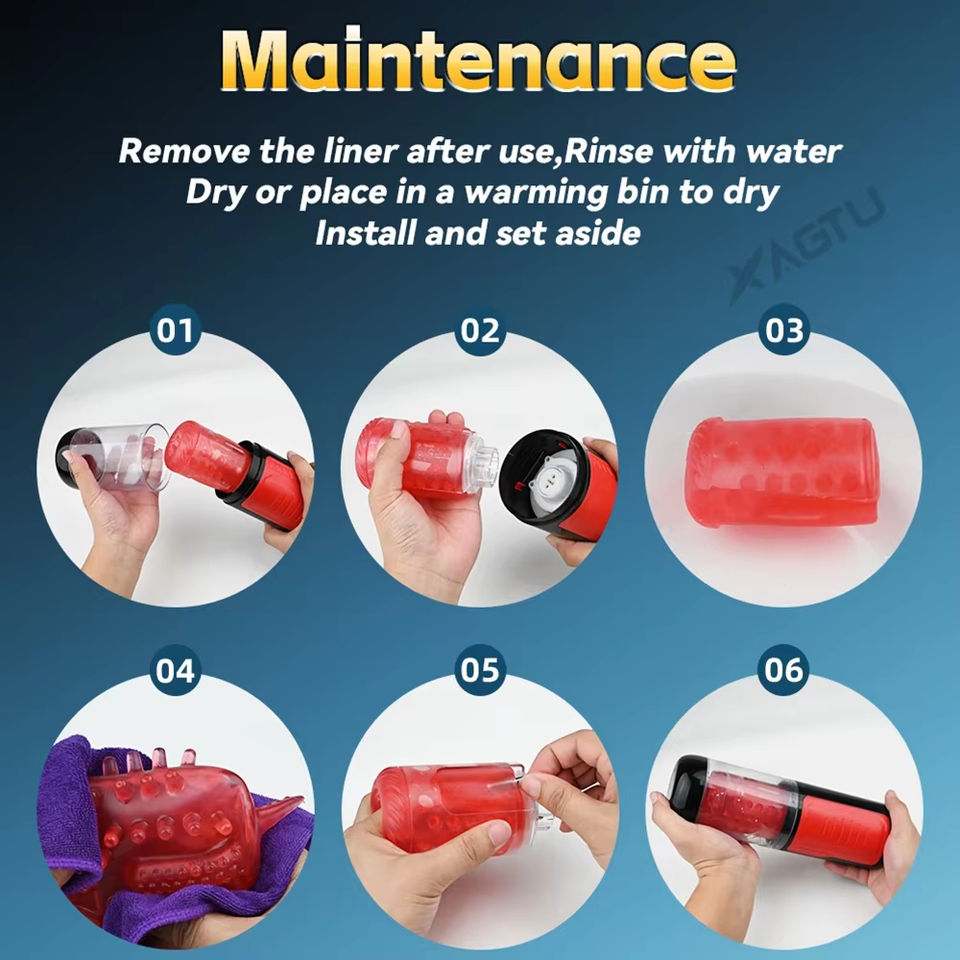 Maintenance

Remove the liner after use,Rinse with water
Dry or place in a warming bin to dry
Install and set aside

XAGTU

01

02

03

04

05

06