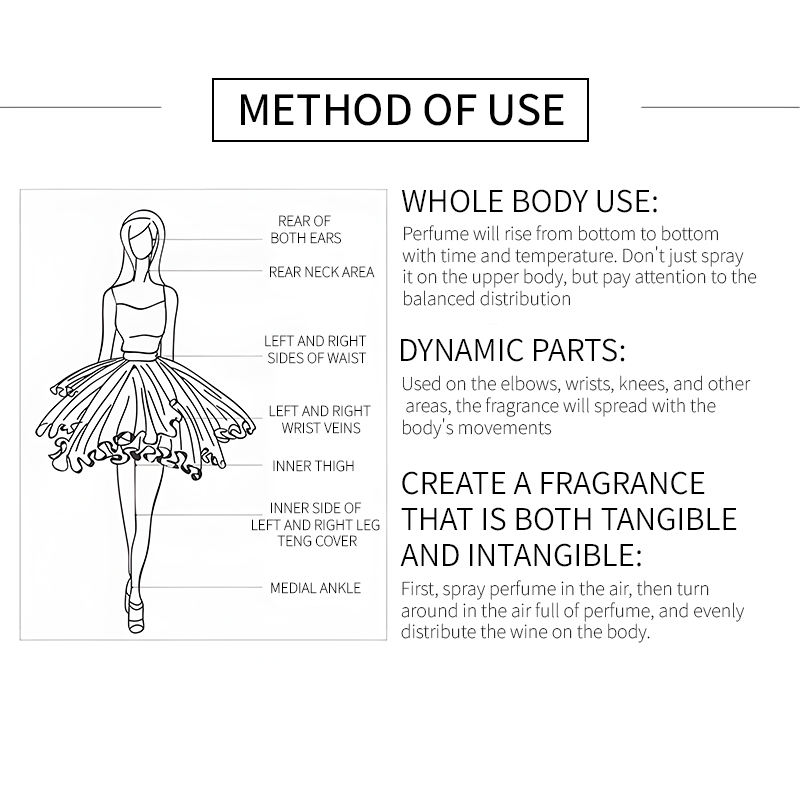 METHOD OF USE

REAR OF BOTH EARS

REAR NECK AREA

LEFT AND RIGHT SIDES OF WAIST

LEFT AND RIGHT WRIST VEINS

INNER THIGH

INNER SIDE OF LEFT AND RIGHT LEG TENG COVER

MEDIAL ANKLE

WHOLE BODY USE:

Perfume will rise from bottom to bottom with time and temperature. Don't just spray it on the upper body, but pay attention to the balanced distribution

DYNAMIC PARTS:

Used on the elbows, wrists, knees, and other areas, the fragrance will spread with the body's movements

CREATE A FRAGRANCE THAT IS BOTH TANGIBLE AND INTANGIBLE:

First, spray perfume in the air, then turn around in the air full of perfume, and evenly distribute the wine on the body.