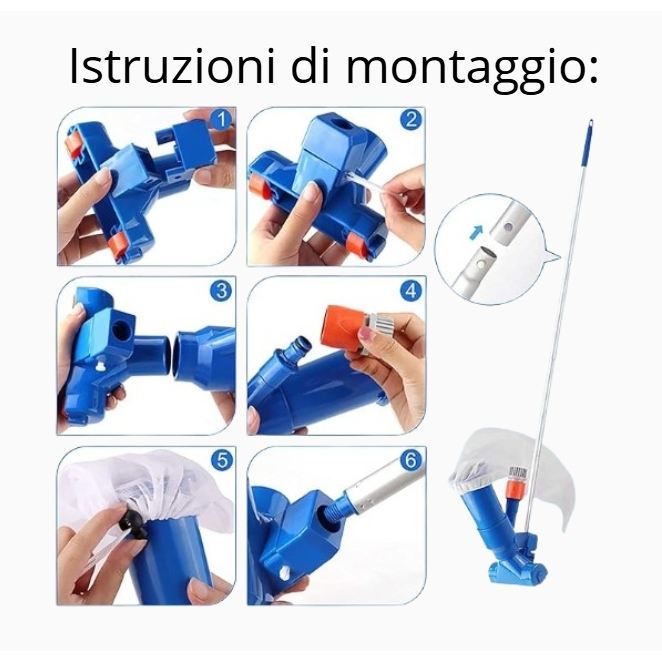 Istruzioni di montaggio:

1

2

3

4

5

6