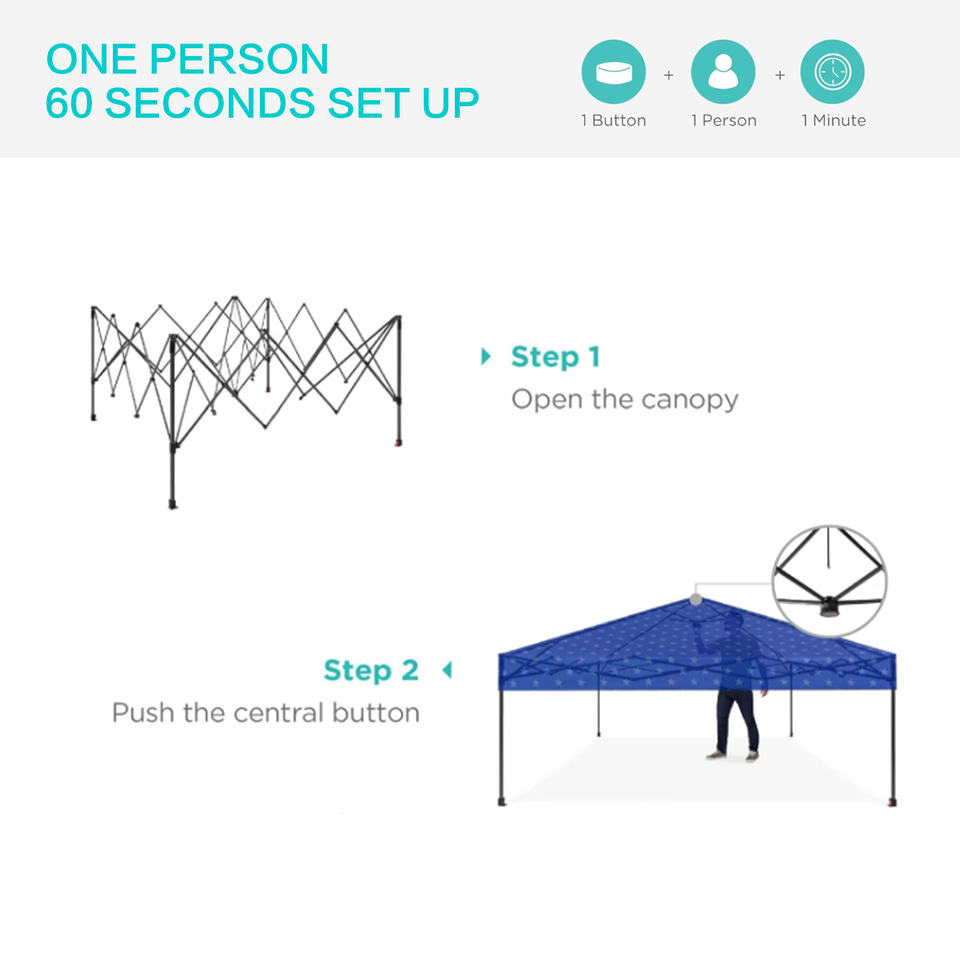 ONE PERSON
60 SECONDS SET UP

1 Button + 1 Person + 1 Minute

Step 1
Open the canopy

Step 2
Push the central button