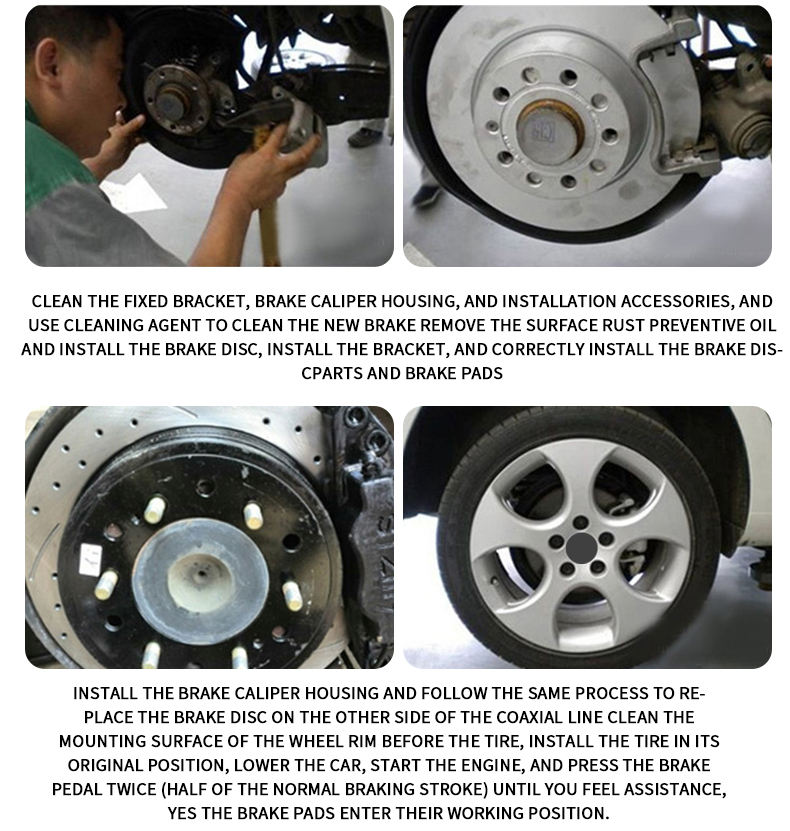 CLEAN THE FIXED BRACKET, BRAKE CALIPER HOUSING, AND INSTALLATION ACCESSORIES, AND USE CLEANING AGENT TO CLEAN THE NEW BRAKE REMOVE THE SURFACE RUST PREVENTIVE OIL AND INSTALL THE BRAKE DISC, INSTALL THE BRACKET, AND CORRECTLY INSTALL THE BRAKE DISCPARTS AND BRAKE PADS

INSTALL THE BRAKE CALIPER HOUSING AND FOLLOW THE SAME PROCESS TO REPLACE THE BRAKE DISC ON THE OTHER SIDE OF THE COAXIAL LINE CLEAN THE MOUNTING SURFACE OF THE WHEEL RIM BEFORE THE TIRE, INSTALL THE TIRE IN ITS ORIGINAL POSITION, LOWER THE CAR, START THE ENGINE, AND PRESS THE BRAKE PEDAL TWICE (HALF OF THE NORMAL BRAKING STROKE) UNTIL YOU FEEL ASSISTANCE, YES THE BRAKE PADS ENTER THEIR WORKING POSITION.