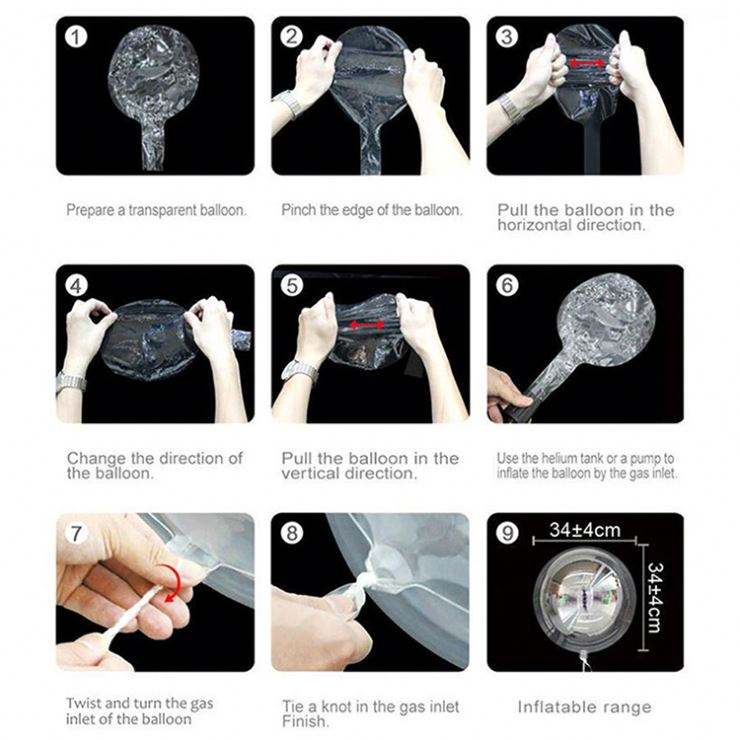 1

Prepare a transparent balloon.

2

Pinch the edge of the balloon.

3

Pull the balloon in the horizontal direction.

4

Change the direction of the balloon.

5

Pull the balloon in the vertical direction.

6

Use the helium tank or a pump to inflate the balloon by the gas inlet.

7

Twist and turn the gas inlet of the balloon

8

Tie a knot in the gas inlet Finish.

9

34±4cm

34±4cm

Inflatable range