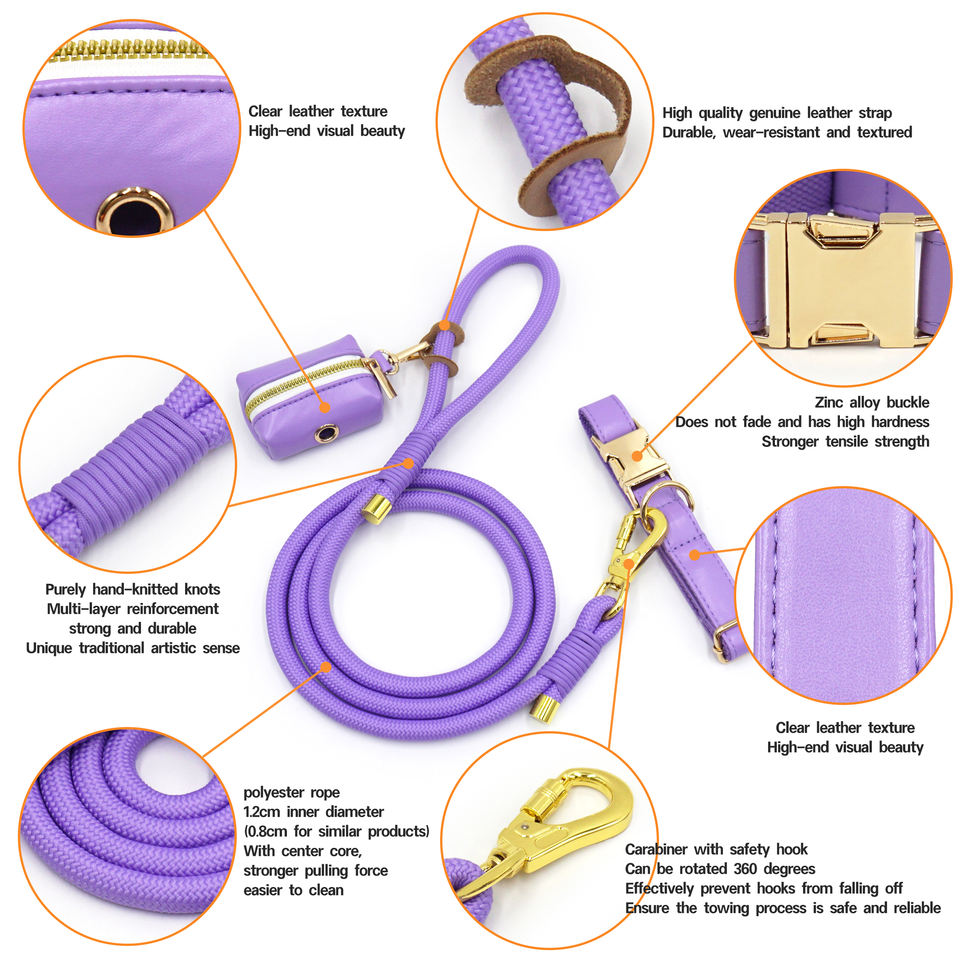 Clear leather texture
High-end visual beauty

High quality genuine leather strap
Durable, wear-resistant and textured

Zinc alloy buckle
Does not fade and has high hardness
Stronger tensile strength

Purely hand-knitted knots
Multi-layer reinforcement
strong and durable
Unique traditional artistic sense

Clear leather texture
High-end visual beauty

polyester rope
1.2cm inner diameter
(0.8cm for similar products)
With center core,
stronger pulling force
easier to clean

Carabiner with safety hook
Can be rotated 360 degrees
Effectively prevent hooks from falling off
Ensure the towing process is safe and reliable