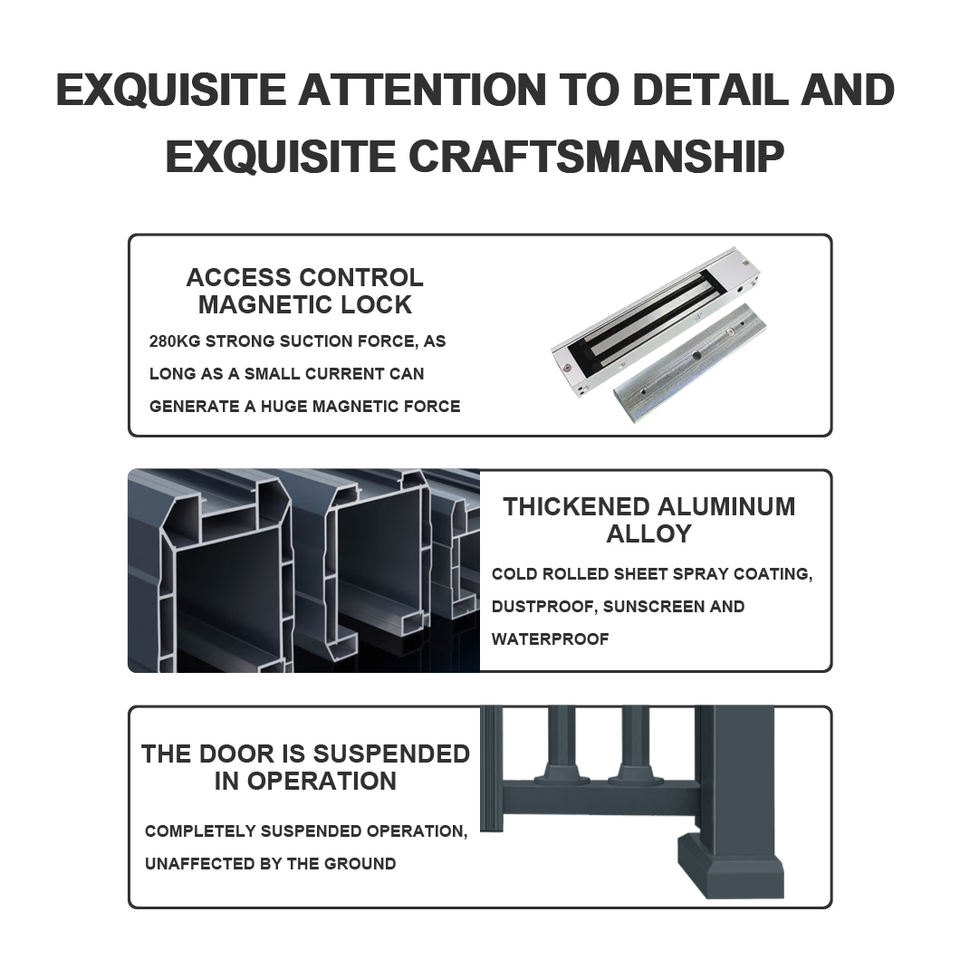 EXQUISITE ATTENTION TO DETAIL AND EXQUISITE CRAFTSMANSHIP

ACCESS CONTROL MAGNETIC LOCK

280KG STRONG SUCTION FORCE, AS LONG AS A SMALL CURRENT CAN GENERATE A HUGE MAGNETIC FORCE

THICKENED ALUMINUM ALLOY

COLD ROLLED SHEET SPRAY COATING, DUSTPROOF, SUNSCREEN AND WATERPROOF

THE DOOR IS SUSPENDED IN OPERATION

COMPLETELY SUSPENDED OPERATION, UNAFFECTED BY THE GROUND