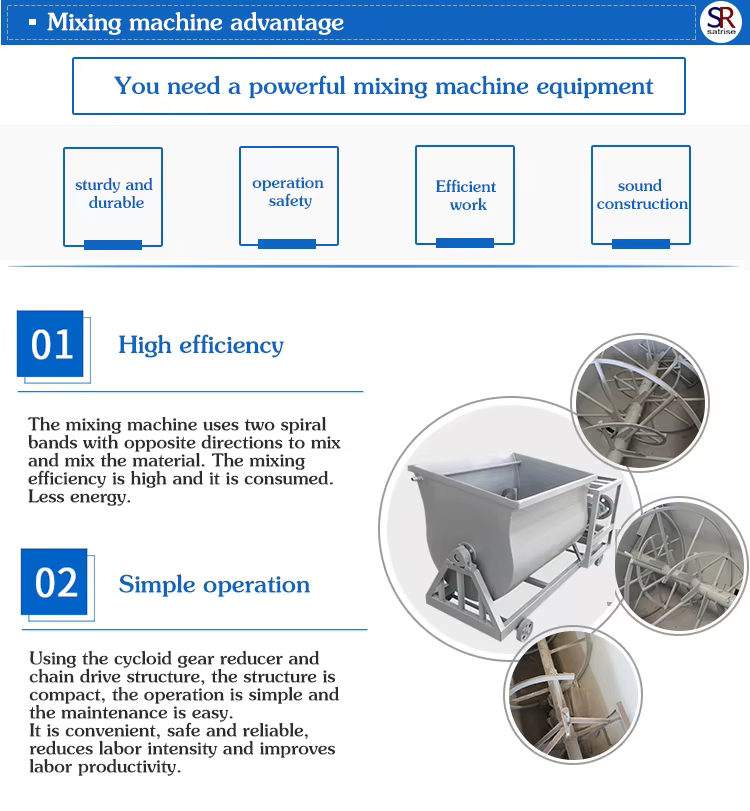 ▪ Mixing machine advantage

SR
satrise

You need a powerful mixing machine equipment

sturdy and durable

operation safety

Efficient work

sound construction

01

High efficiency

The mixing machine uses two spiral bands with opposite directions to mix and mix the material. The mixing efficiency is high and it is consumed. Less energy.

02

Simple operation

Using the cycloid gear reducer and chain drive structure, the structure is compact, the operation is simple and the maintenance is easy.
It is convenient, safe and reliable, reduces labor intensity and improves labor productivity.