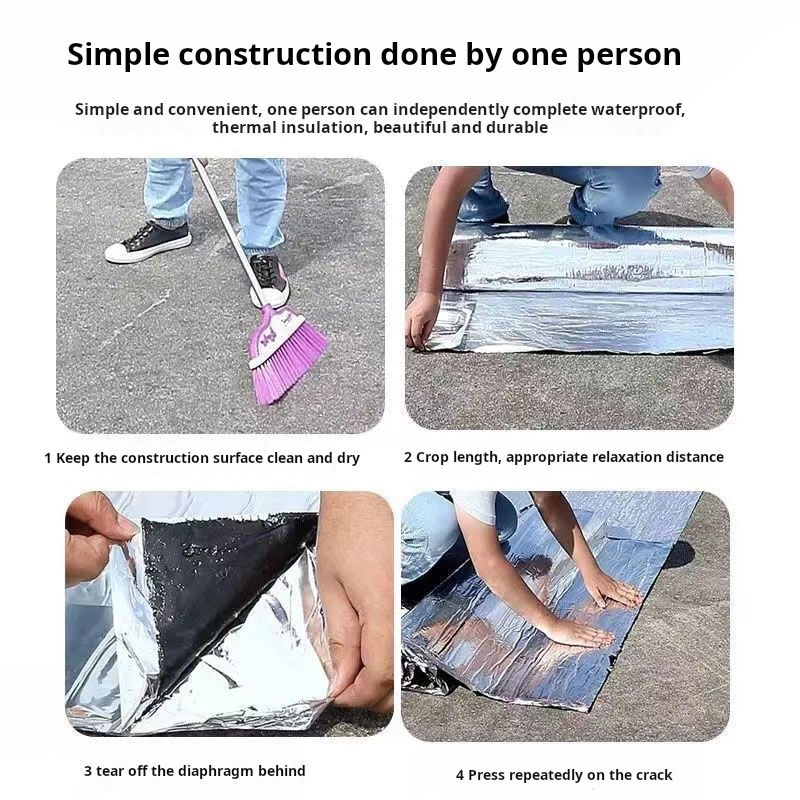 Simple construction done by one person

Simple and convenient, one person can independently complete waterproof, thermal insulation, beautiful and durable

1 Keep the construction surface clean and dry

2 Crop length, appropriate relaxation distance

3 tear off the diaphragm behind

4 Press repeatedly on the crack