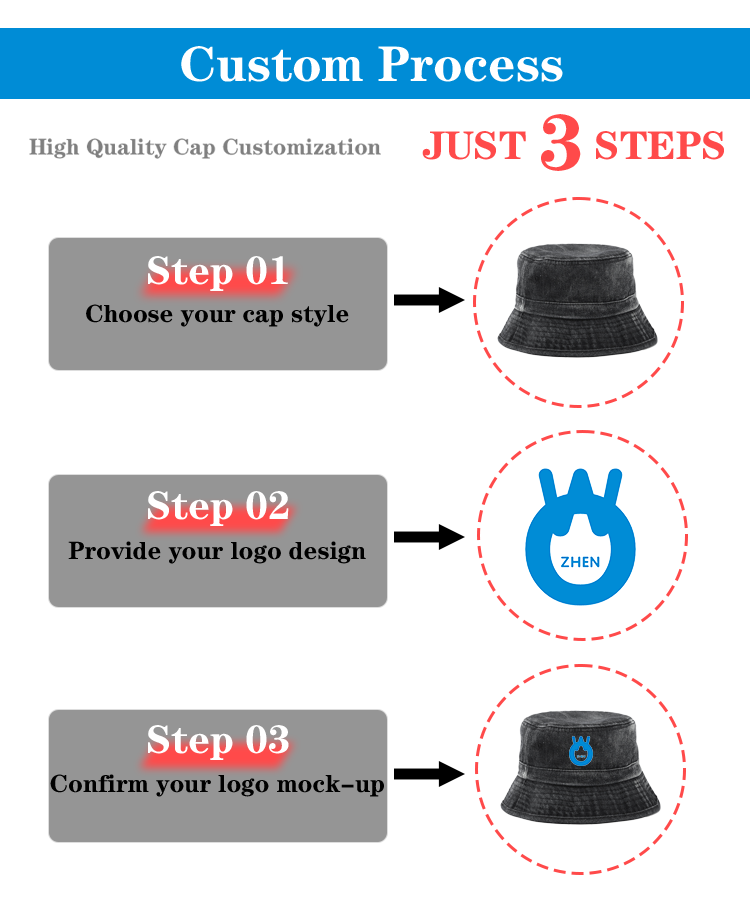 Custom Process

High Quality Cap Customization

JUST 3 STEPS

Step 01
Choose your cap style

Step 02
Provide your logo design

ZHEN

Step 03
Confirm your logo mock-up