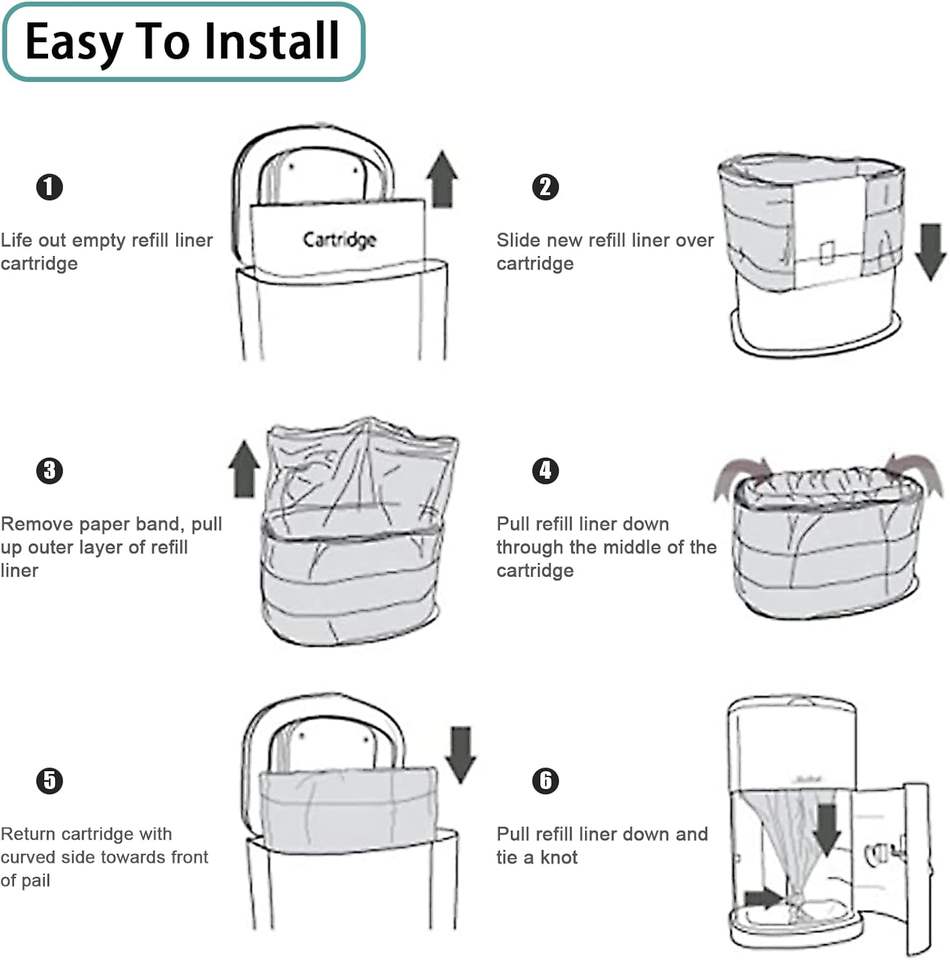 Easy To Install

1
Life out empty refill liner cartridge

Cartridge

2
Slide new refill liner over cartridge

3
Remove paper band, pull up outer layer of refill liner

4
Pull refill liner down through the middle of the cartridge

5
Return cartridge with curved side towards front of pail

6
Pull refill liner down and tie a knot