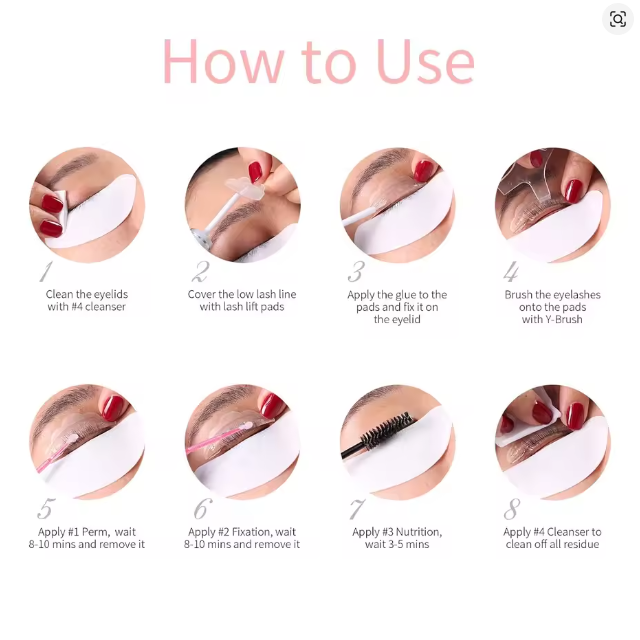 How to Use

1
Clean the eyelids with #4 cleanser

2
Cover the low lash line with lash lift pads

3
Apply the glue to the pads and fix it on the eyelid

4
Brush the eyelashes onto the pads with Y-Brush

5
Apply #1 Perm, wait 8-10 mins and remove it

6
Apply #2 Fixation, wait 8-10 mins and remove it

7
Apply #3 Nutrition, wait 3-5 mins

8
Apply #4 Cleanser to clean off all residue