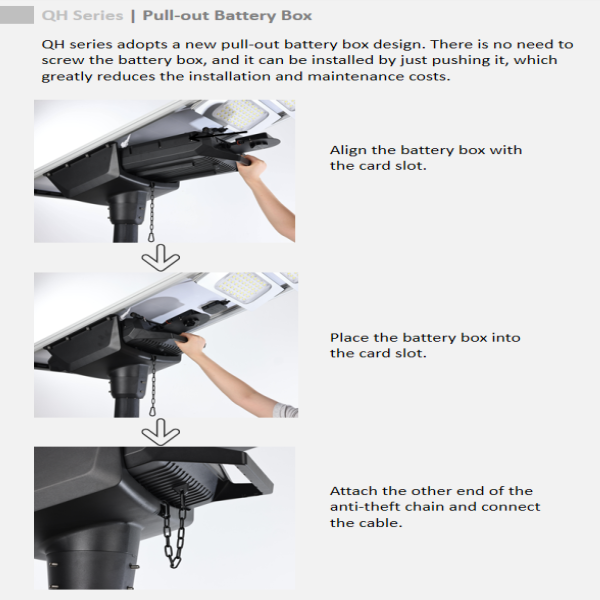 QH Series | Pull-out Battery Box

QH series adopts a new pull-out battery box design. There is no need to screw the battery box, and it can be installed by just pushing it, which greatly reduces the installation and maintenance costs.

Align the battery box with the card slot.

Place the battery box into the card slot.

Attach the other end of the anti-theft chain and connect the cable.