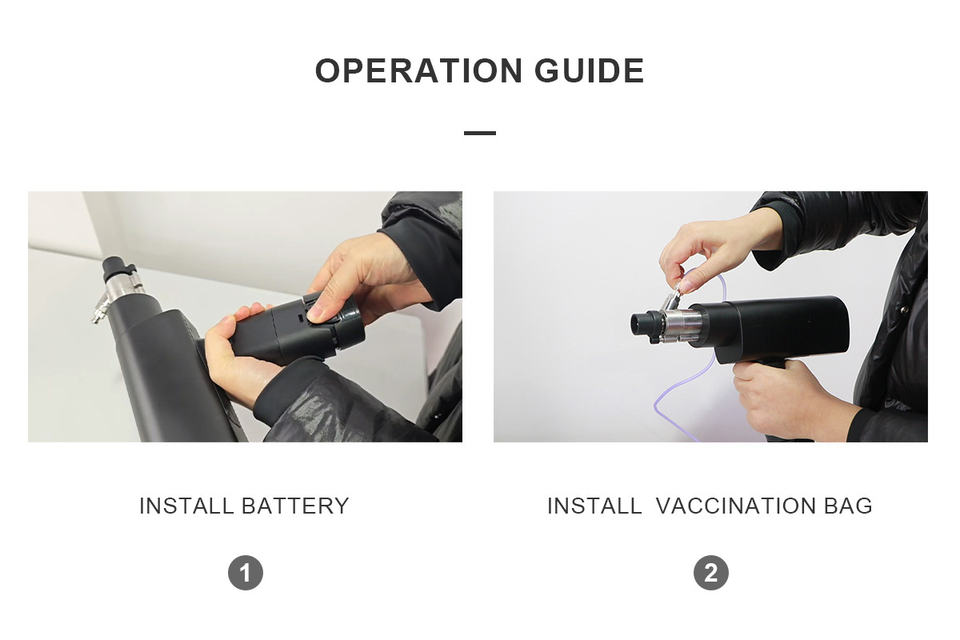 OPERATION GUIDE

INSTALL BATTERY

1

INSTALL  VACCINATION BAG

2