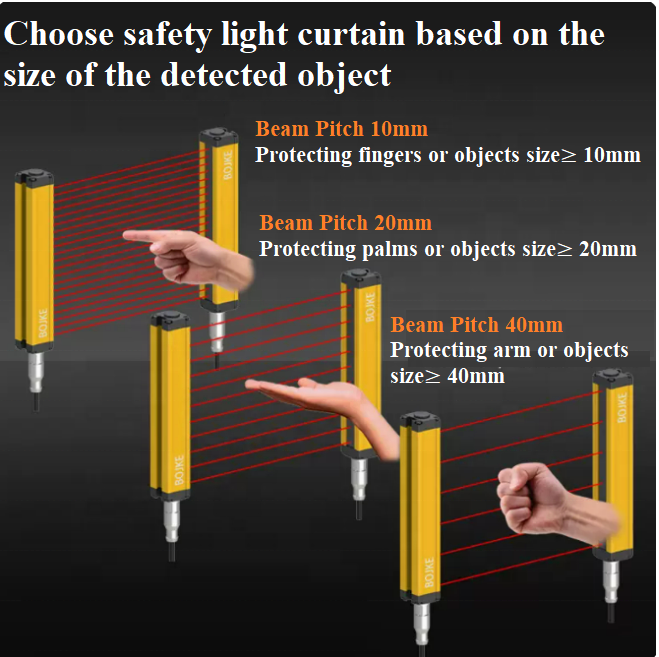 Choose safety light curtain based on the size of the detected object

Beam Pitch 10mm
Protecting fingers or objects size≥ 10mm

Beam Pitch 20mm
Protecting palms or objects size≥ 20mm

Beam Pitch 40mm
Protecting arm or objects size≥ 40mm

BOJKE
BOJKE
BOJKE
BOJKE
BOJKE
BOJKE