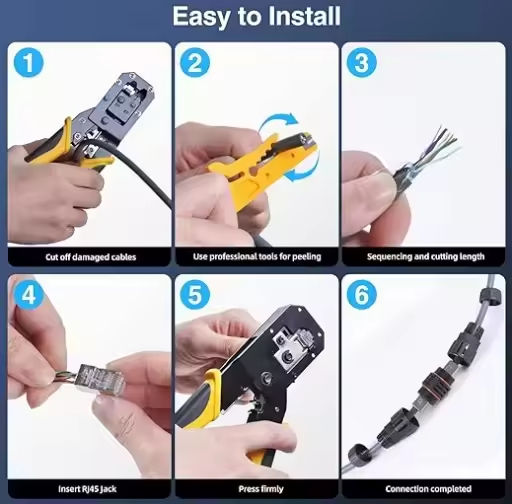 Easy to Install

1

Cut off damaged cables

2

Use professional tools for peeling

3

Sequencing and cutting length

4

Insert RJ45 Jack

5

Press firmly

6

Connection completed