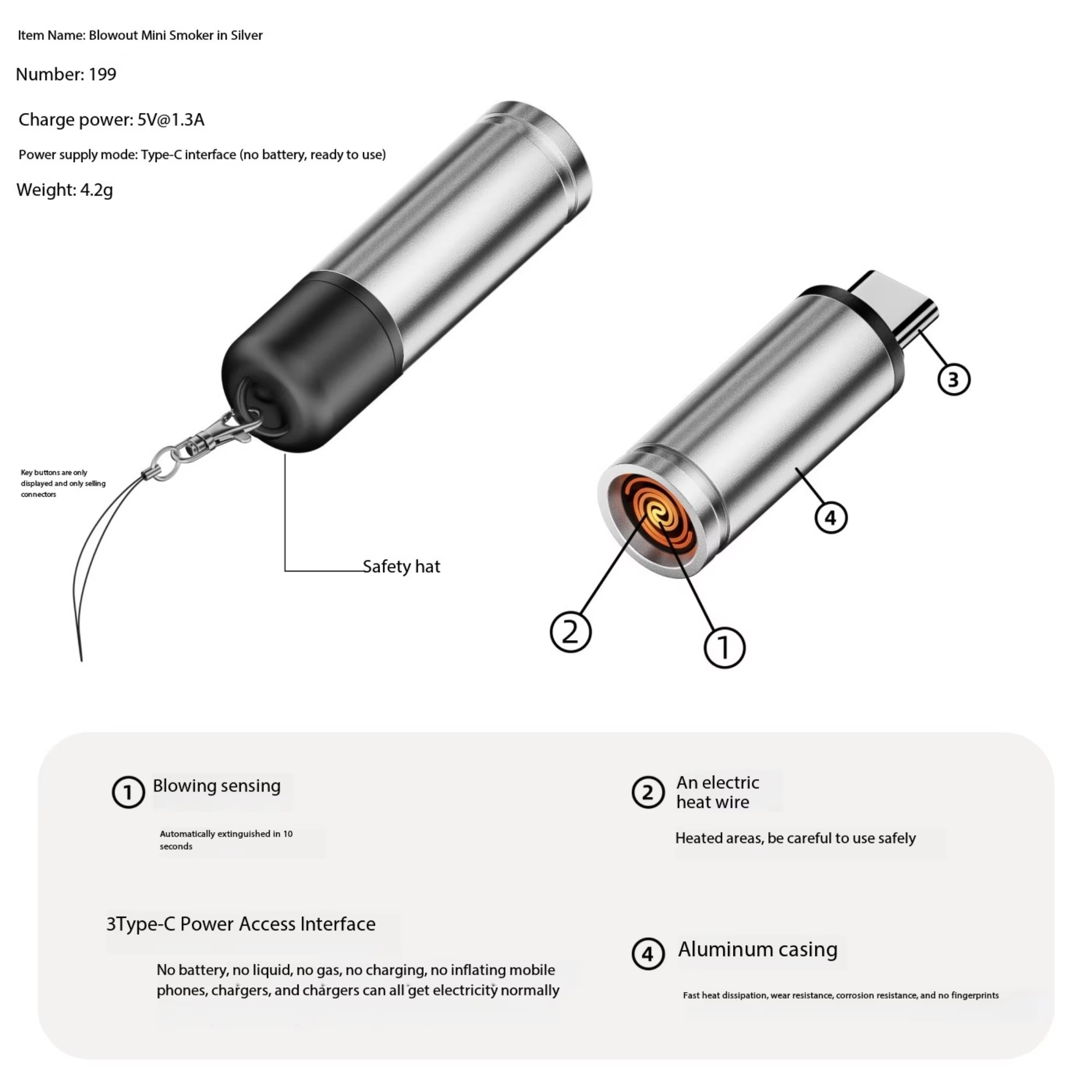 Item Name: Blowout Mini Smoker in Silver

Number: 199

Charge power: 5V@1.3A

Power supply mode: Type-C interface (no battery, ready to use)

Weight: 4.2g

Key buttons are only displayed and only selling connectors

Safety hat

3

4

2

1

1 Blowing sensing

Automatically extinguished in 10 seconds

2 An electric heat wire

Heated areas, be careful to use safely

3Type-C Power Access Interface

No battery, no liquid, no gas, no charging, no inflating mobile phones, chargers, and chargers can all get electricity normally

4 Aluminum casing

Fast heat dissipation, wear resistance, corrosion resistance, and no fingerprints