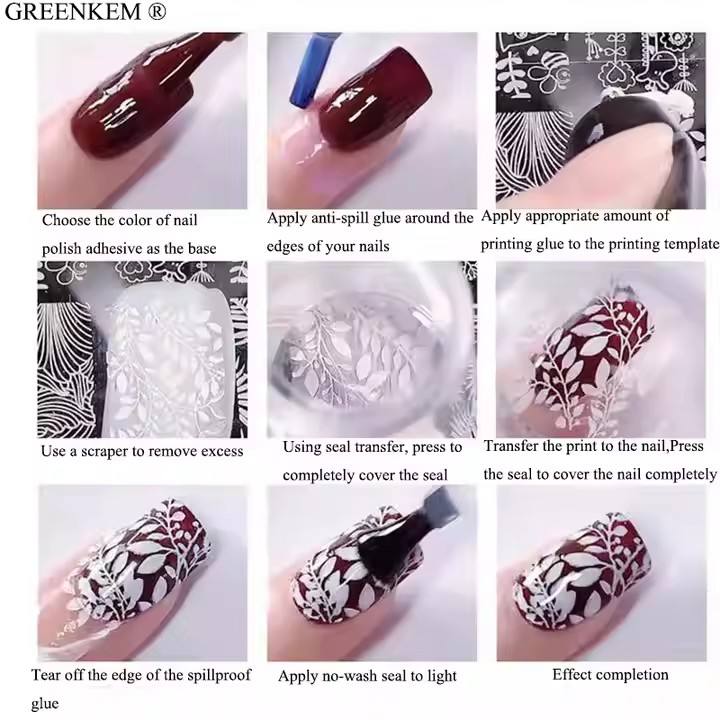 GREENKEM ®

Choose the color of nail polish adhesive as the base

Apply anti-spill glue around the edges of your nails

Apply appropriate amount of printing glue to the printing template

Use a scraper to remove excess

Using seal transfer, press to completely cover the seal

Transfer the print to the nail,Press the seal to cover the nail completely

Tear off the edge of the spillproof glue

Apply no-wash seal to light

Effect completion