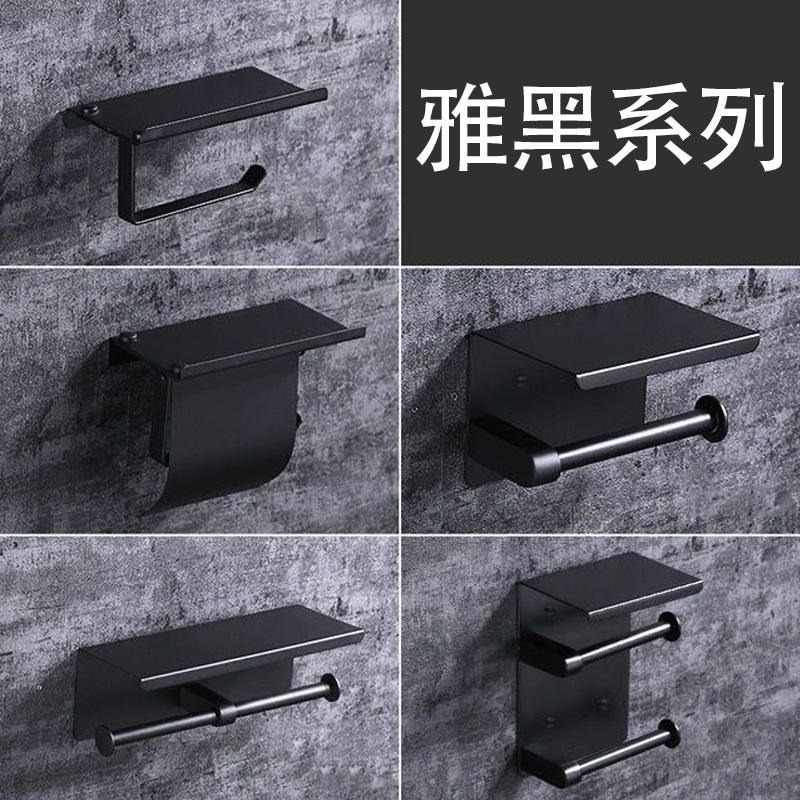 雅黑系列