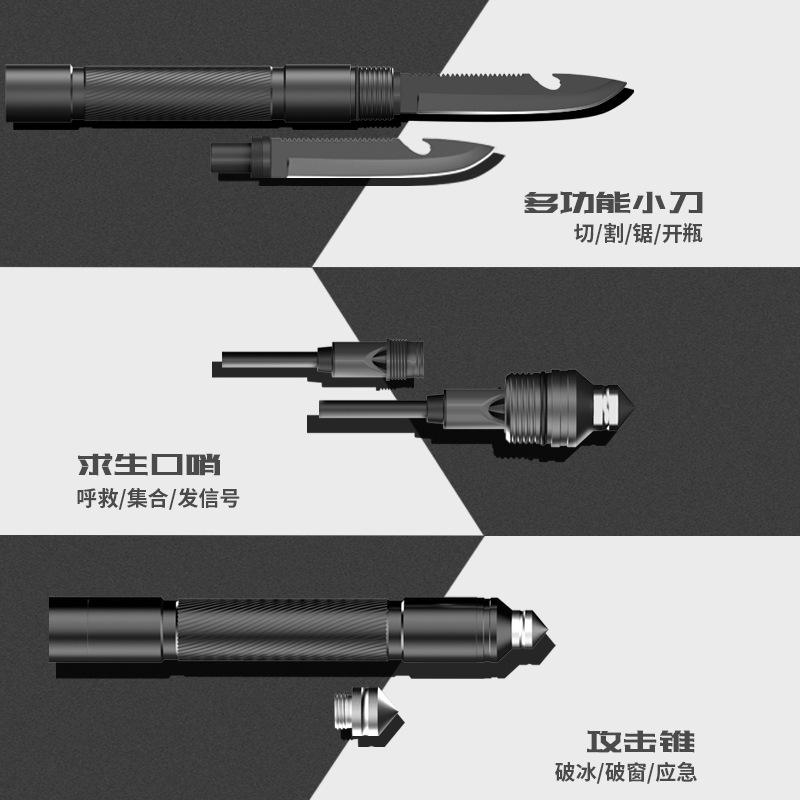 多功能小刀
切/割/锯/开瓶

求生口哨
呼救/集合/发信号

攻击锥
破冰/破窗/应急