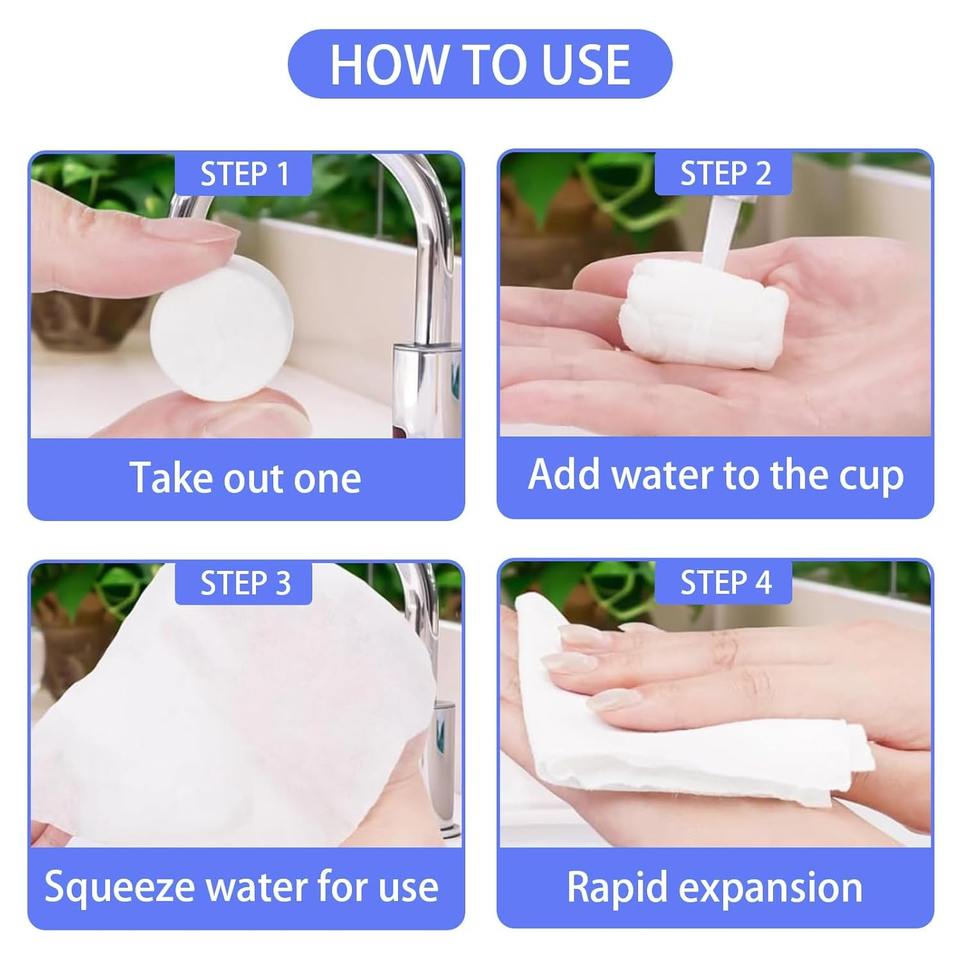 HOW TO USE

STEP 1

Take out one

STEP 2

Add water to the cup

STEP 3

Squeeze water for use

STEP 4

Rapid expansion