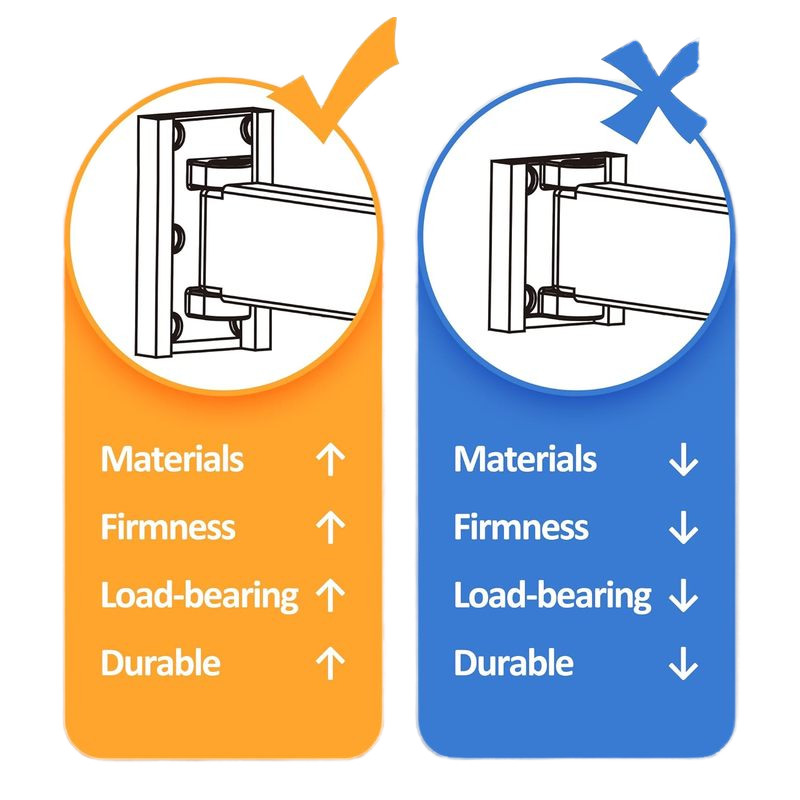 Materials ↑
Firmness ↑
Load-bearing ↑
Durable ↑

Materials ↓
Firmness ↓
Load-bearing ↓
Durable ↓