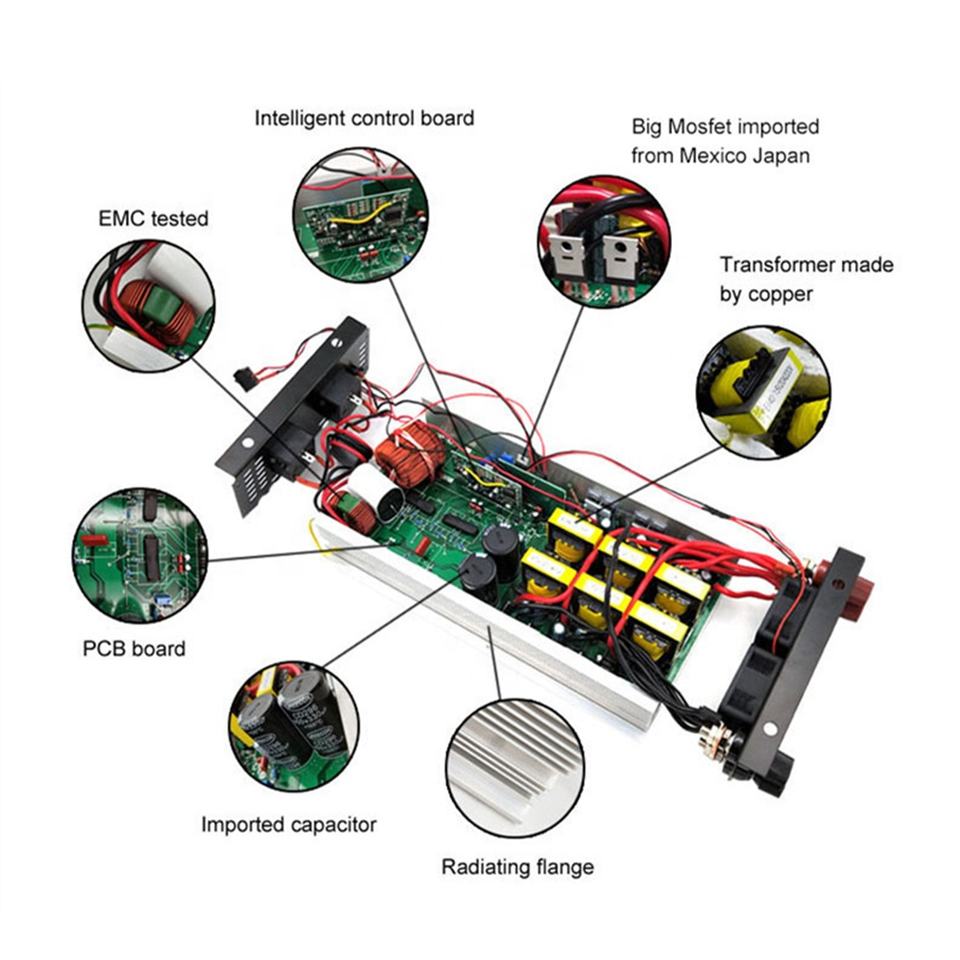 Intelligent control board

Big Mosfet imported from Mexico Japan

EMC tested

Transformer made by copper

PCB board

Imported capacitor

Radiating flange