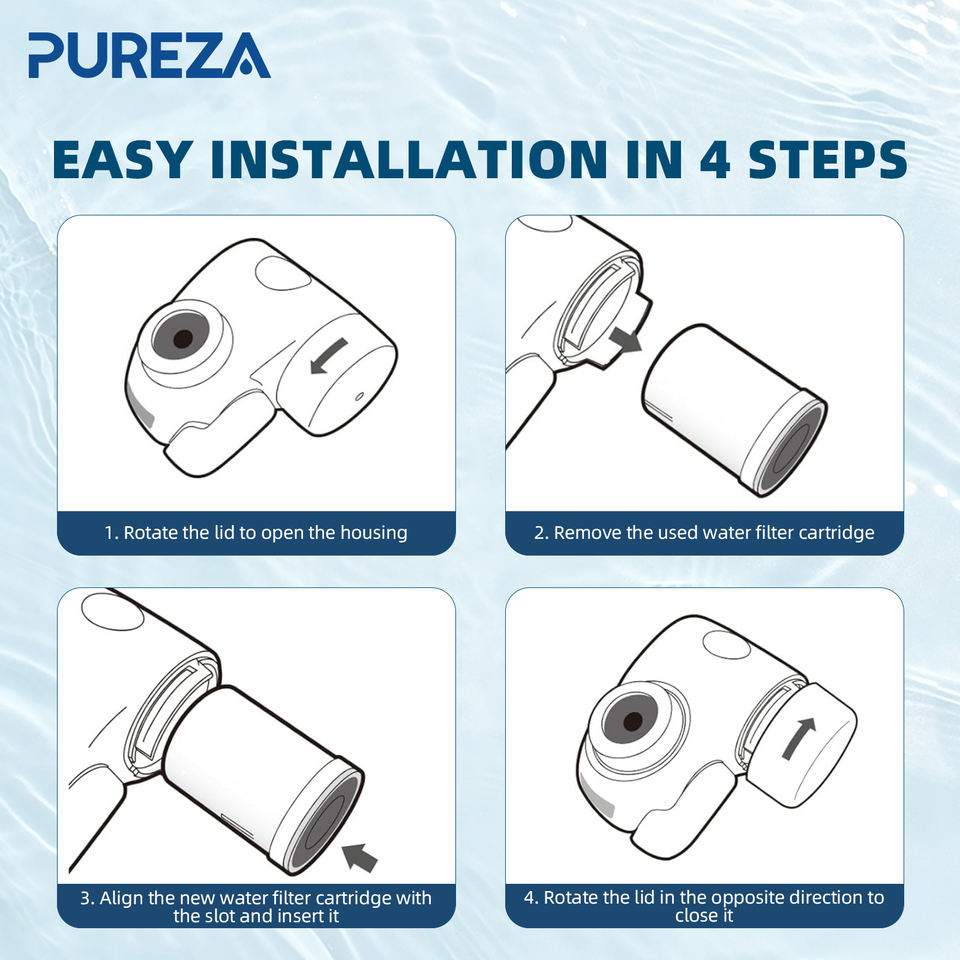 PUREZA

EASY INSTALLATION IN 4 STEPS

1. Rotate the lid to open the housing

2. Remove the used water filter cartridge

3. Align the new water filter cartridge with the slot and insert it

4. Rotate the lid in the opposite direction to close it