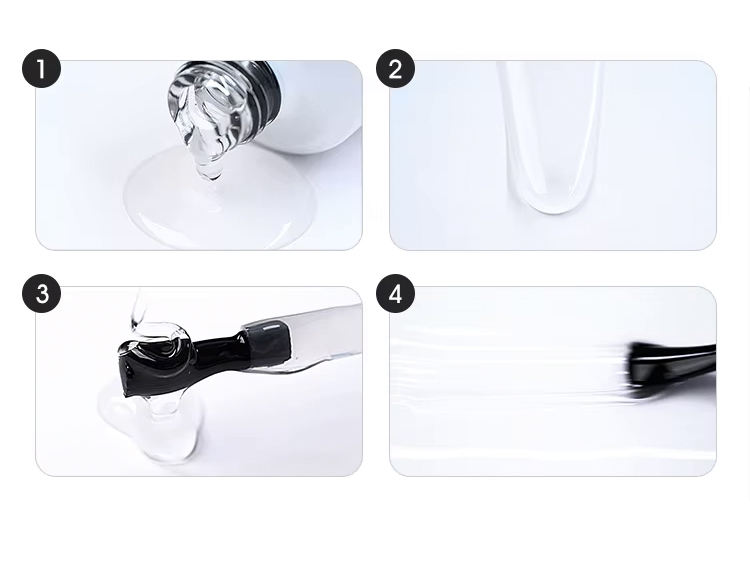 1

2

3

4