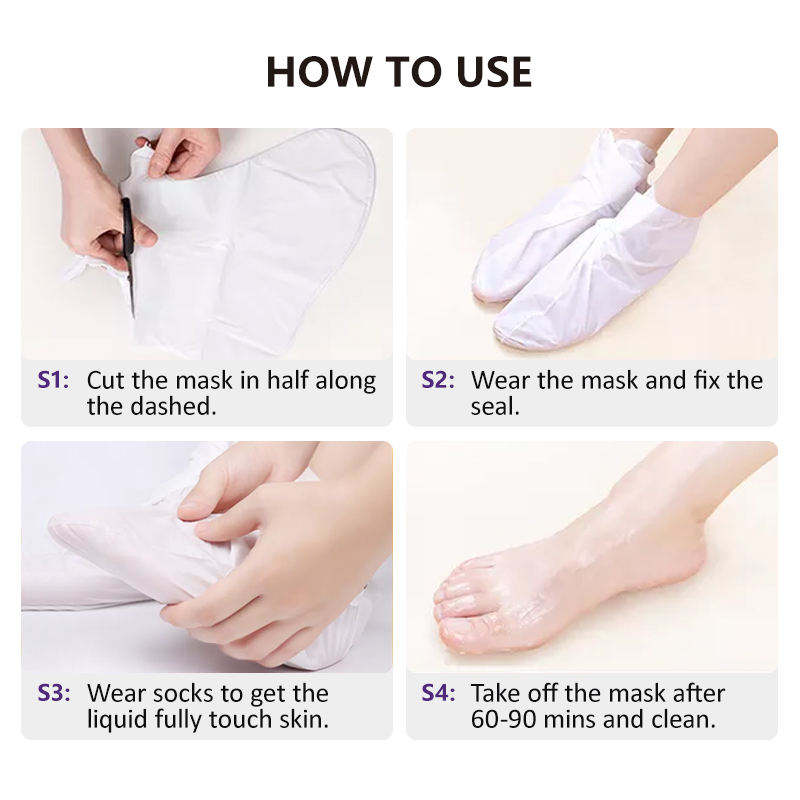 HOW TO USE

S1: Cut the mask in half along the dashed.

S2: Wear the mask and fix the seal.

S3: Wear socks to get the liquid fully touch skin.

S4: Take off the mask after 60-90 mins and clean.