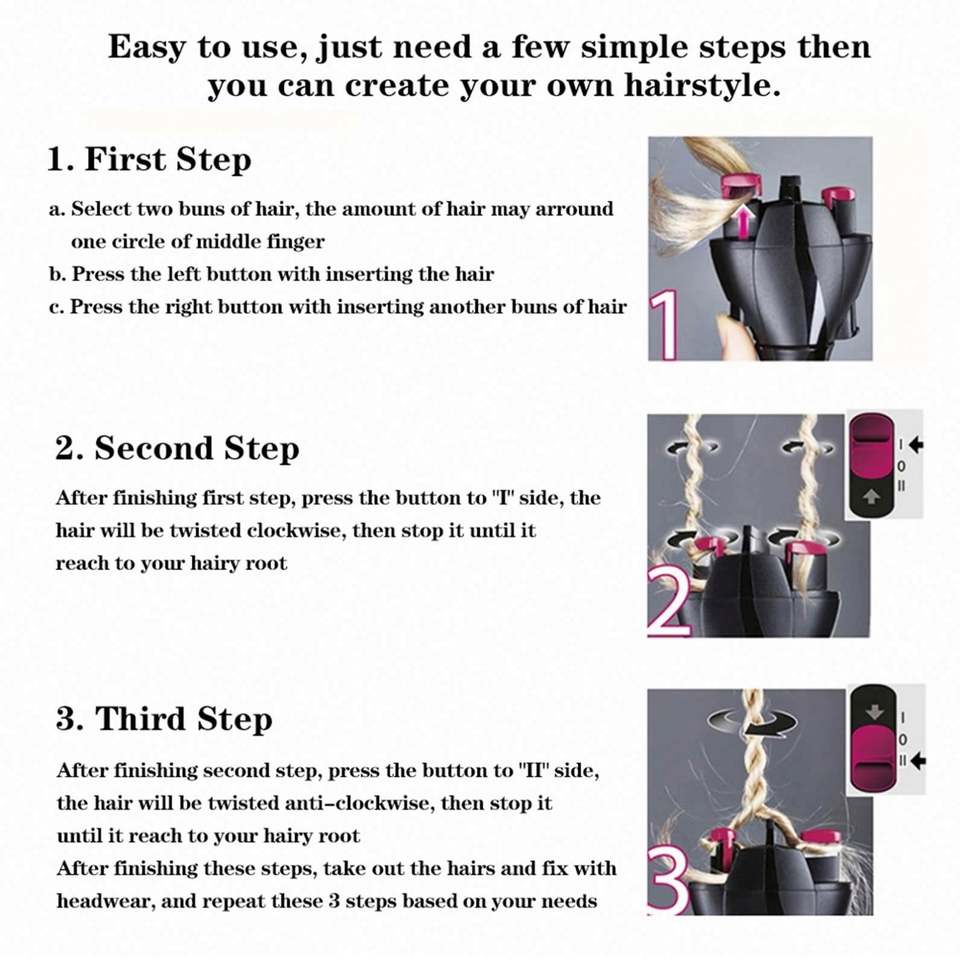 Easy to use, just need a few simple steps then you can create your own hairstyle.

1. First Step

a. Select two buns of hair, the amount of hair may arround one circle of middle finger
b. Press the left button with inserting the hair
c. Press the right button with inserting another buns of hair

1

2. Second Step

After finishing first step, press the button to "I" side, the hair will be twisted clockwise, then stop it until it reach to your hairy root

I
0
II

2

3. Third Step

After finishing second step, press the button to "II" side, the hair will be twisted anti-clockwise, then stop it until it reach to your hairy root
After finishing these steps, take out the hairs and fix with headwear, and repeat these 3 steps based on your needs

I
0
II

3