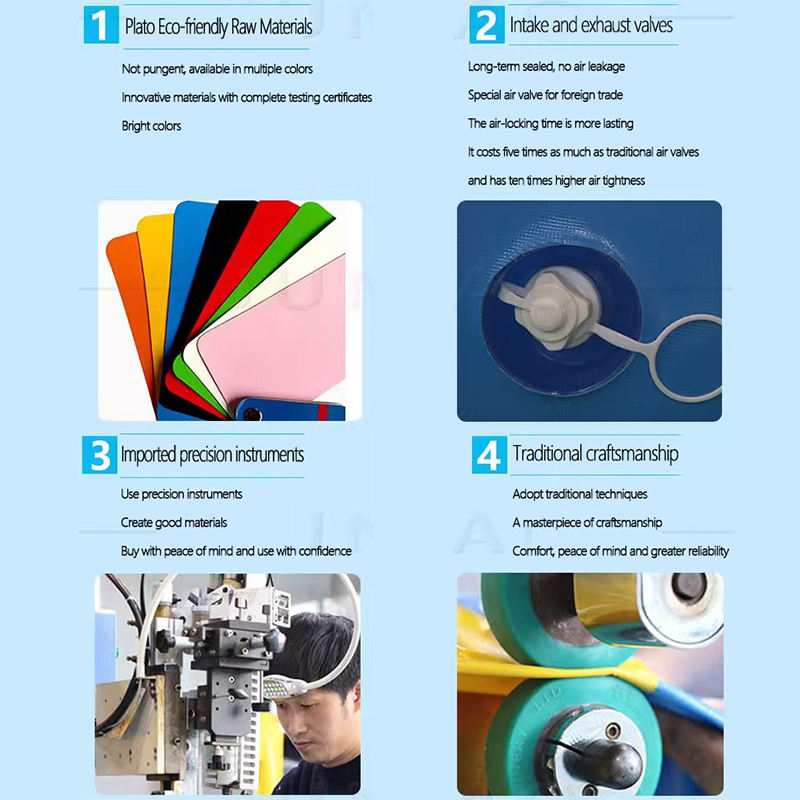 1 Plato Eco-friendly Raw Materials

Not pungent, available in multiple colors

Innovative materials with complete testing certificates

Bright colors

2 Intake and exhaust valves

Long-term sealed, no air leakage

Special air valve for foreign trade

The air-locking time is more lasting

It costs five times as much as traditional air valves

and has ten times higher air tightness

3 Imported precision instruments

Use precision instruments

Create good materials

Buy with peace of mind and use with confidence

4 Traditional craftsmanship

Adopt traditional techniques

A masterpiece of craftsmanship

Comfort, peace of mind and greater reliability