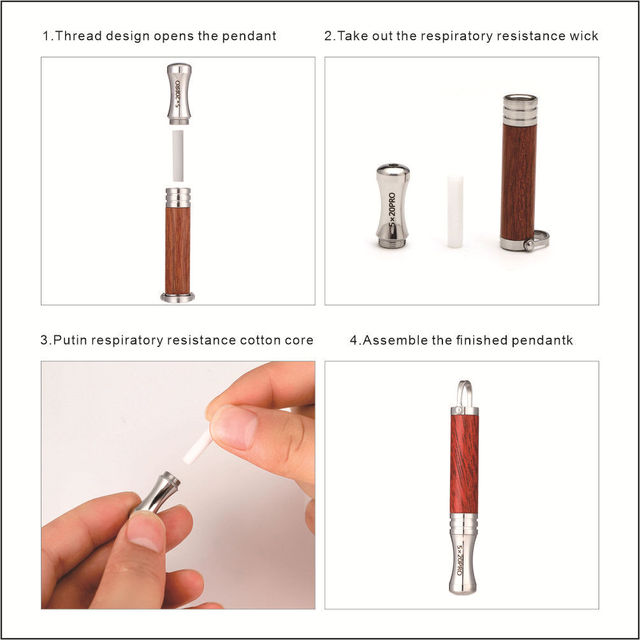 1.Thread design opens the pendant

5×20PRO

2.Take out the respiratory resistance wick

5×20PRO

3.Putin respiratory resistance cotton core

4.Assemble the finished pendantk

5×20PRO