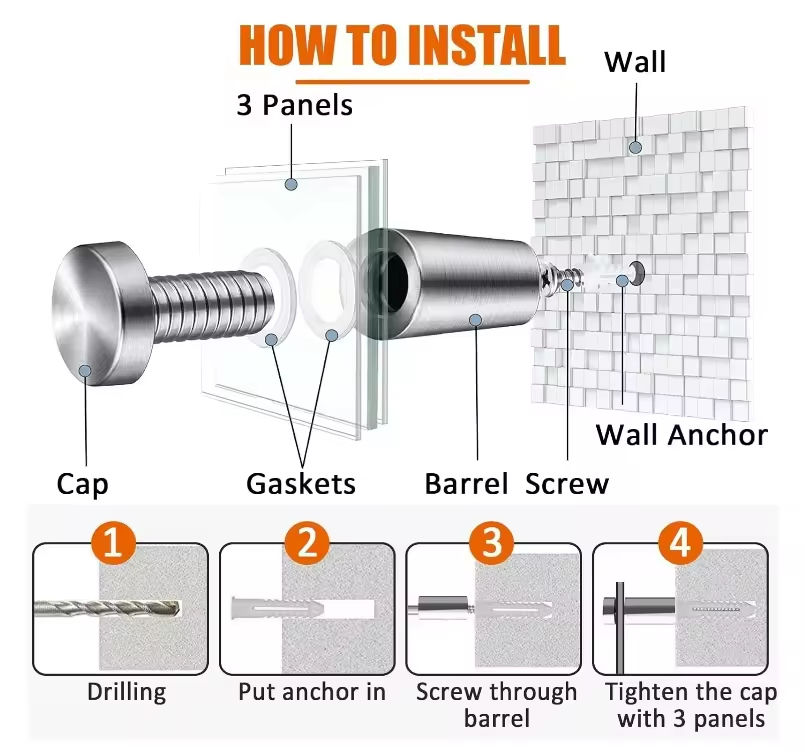 HOW TO INSTALL

3 Panels

Wall

Wall Anchor

Cap

Gaskets

Barrel

Screw

1
Drilling

2
Put anchor in

3
Screw through barrel

4
Tighten the cap with 3 panels