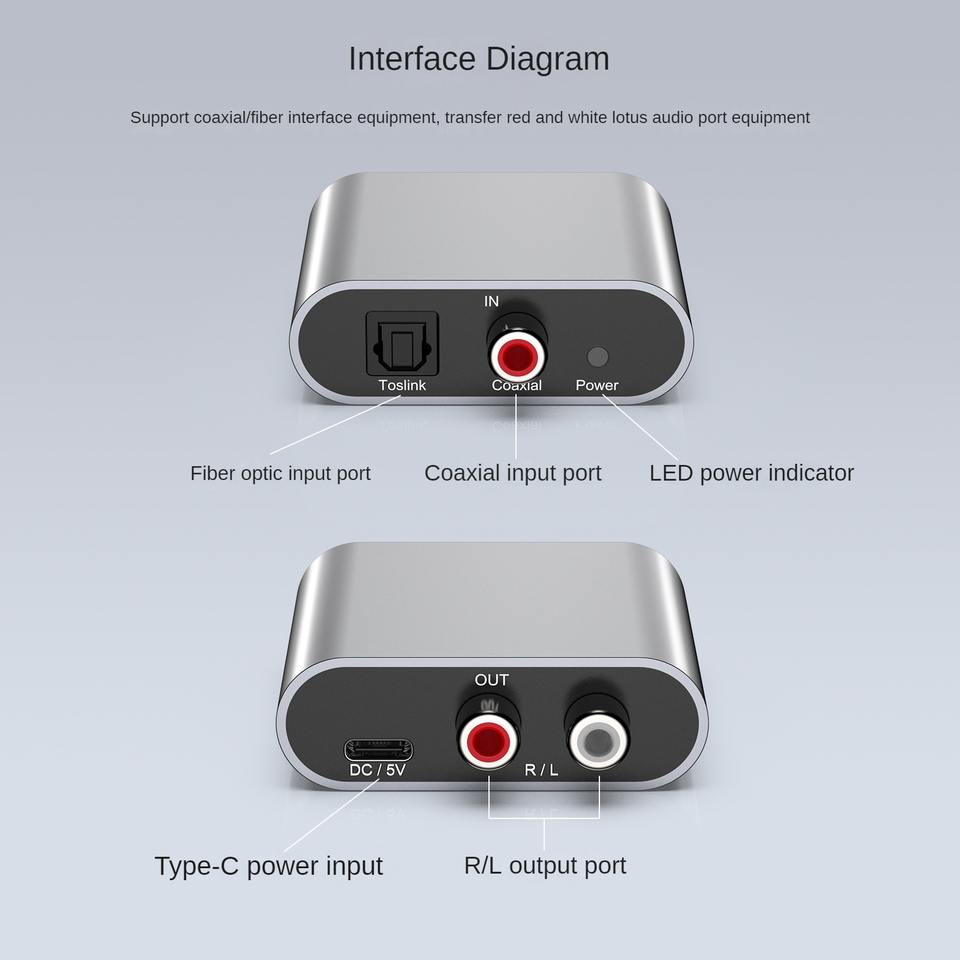 Interface Diagram

Support coaxial/fiber interface equipment, transfer red and white lotus audio port equipment

IN

Toslink

Coaxial

Power

Fiber optic input port

Coaxial input port

LED power indicator

OUT

DC / 5V

R / L

Type-C power input

R/L output port