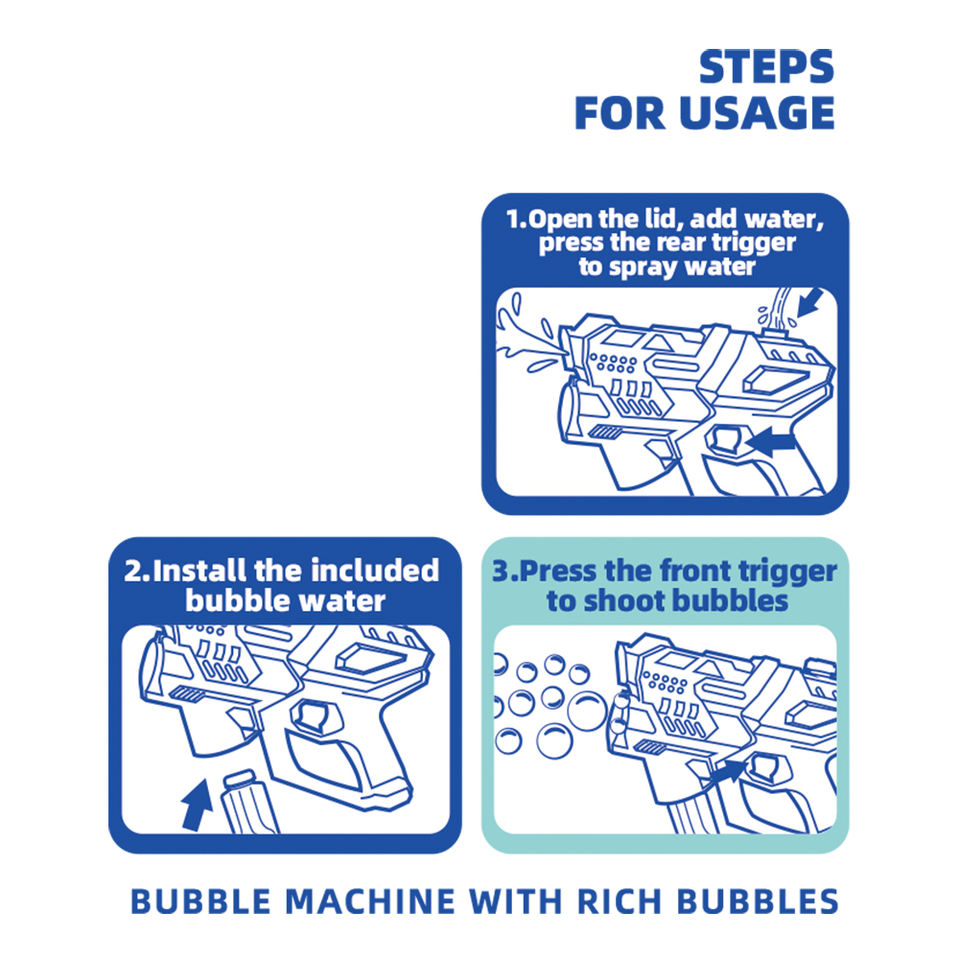 STEPS
FOR USAGE

1.Open the lid, add water, press the rear trigger to spray water

2.Install the included bubble water

3.Press the front trigger to shoot bubbles

BUBBLE MACHINE WITH RICH BUBBLES