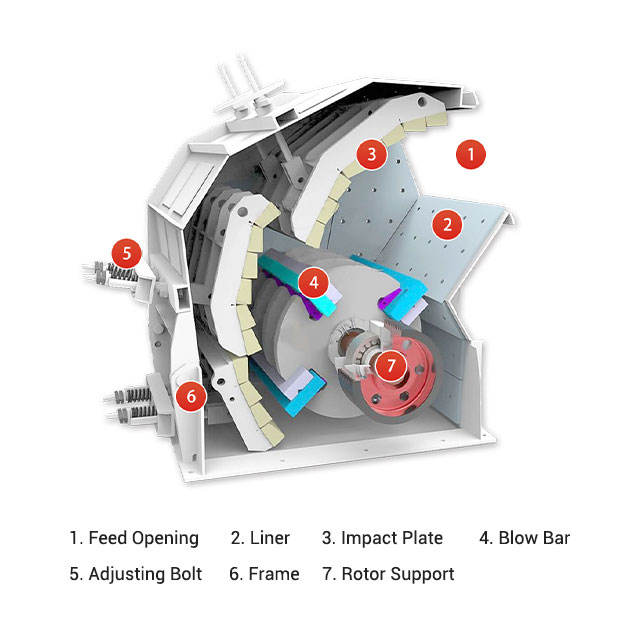 3
1
2
5
4
7
6

1. Feed Opening 2. Liner 3. Impact Plate 4. Blow Bar
5. Adjusting Bolt 6. Frame 7. Rotor Support