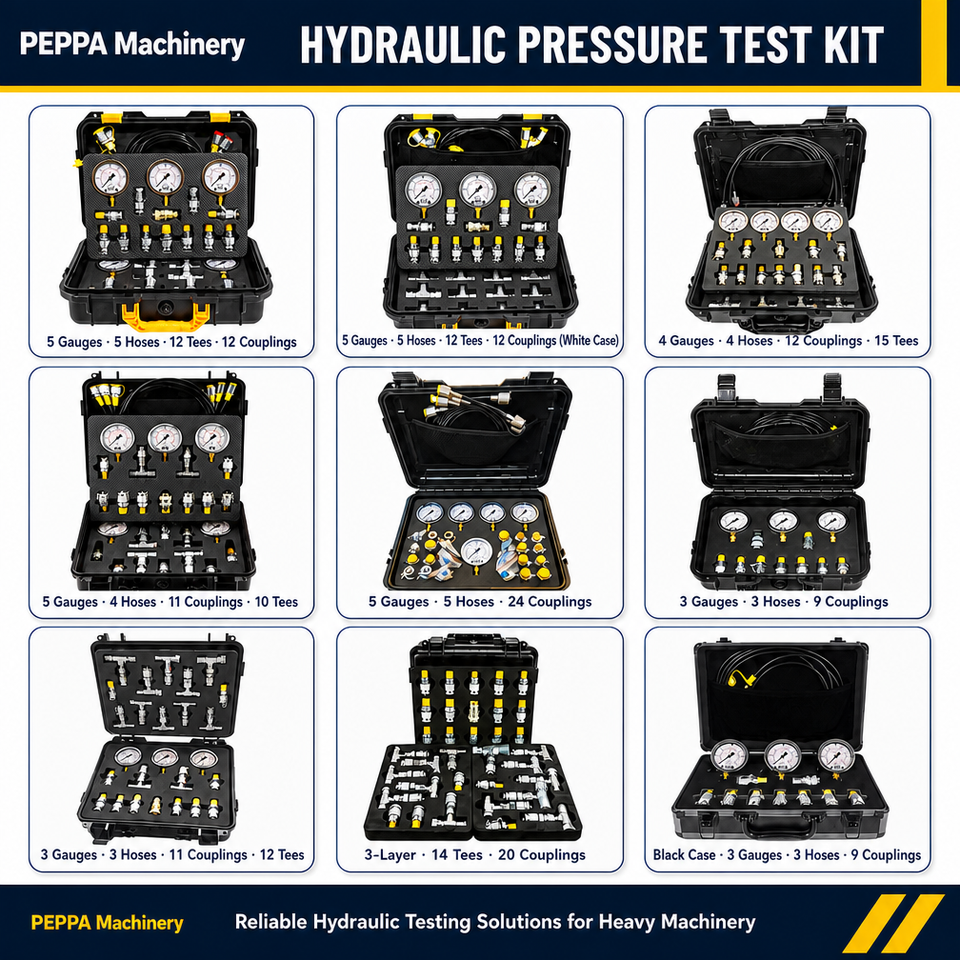 PEPPA Machinery

HYDRAULIC PRESSURE TEST KIT

5 Gauges · 5 Hoses · 12 Tees · 12 Couplings

5 Gauges · 5 Hoses · 12 Tees · 12 Couplings (White Case)

4 Gauges · 4 Hoses · 12 Couplings · 15 Tees

5 Gauges · 4 Hoses · 11 Couplings · 10 Tees

5 Gauges · 5 Hoses · 24 Couplings

3 Gauges · 3 Hoses · 9 Couplings

3 Gauges · 3 Hoses · 11 Couplings · 12 Tees

3-Layer · 14 Tees · 20 Couplings

Black Case · 3 Gauges · 3 Hoses · 9 Couplings

PEPPA Machinery

Reliable Hydraulic Testing Solutions for Heavy Machinery