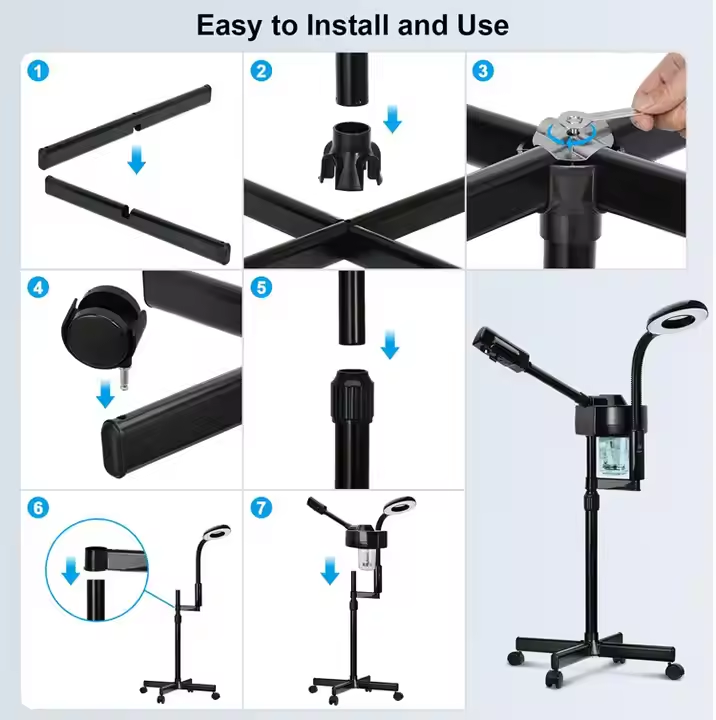 Easy to Install and Use

1

2

3

4

5

6

7