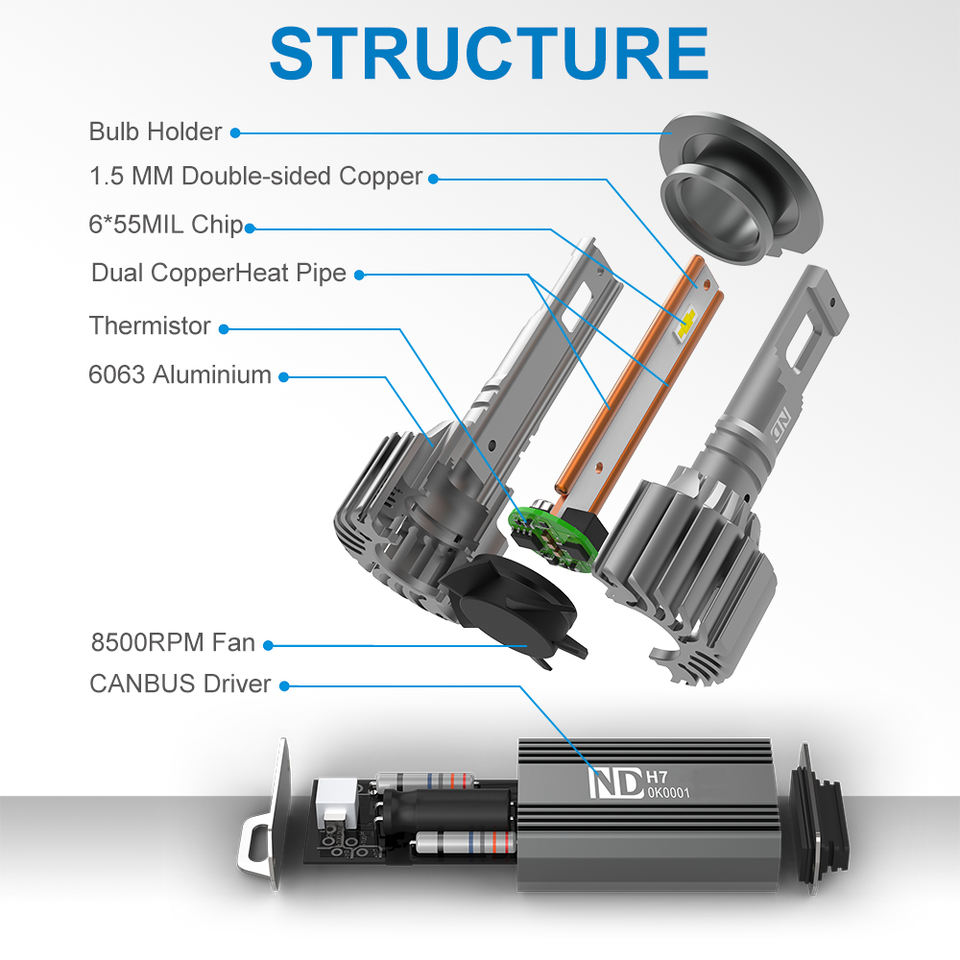 STRUCTURE

Bulb Holder

1.5 MM Double-sided Copper

6*55MIL Chip

Dual CopperHeat Pipe

Thermistor

6063 Aluminium

8500RPM Fan

CANBUS Driver

ND

ND H7 0K0001